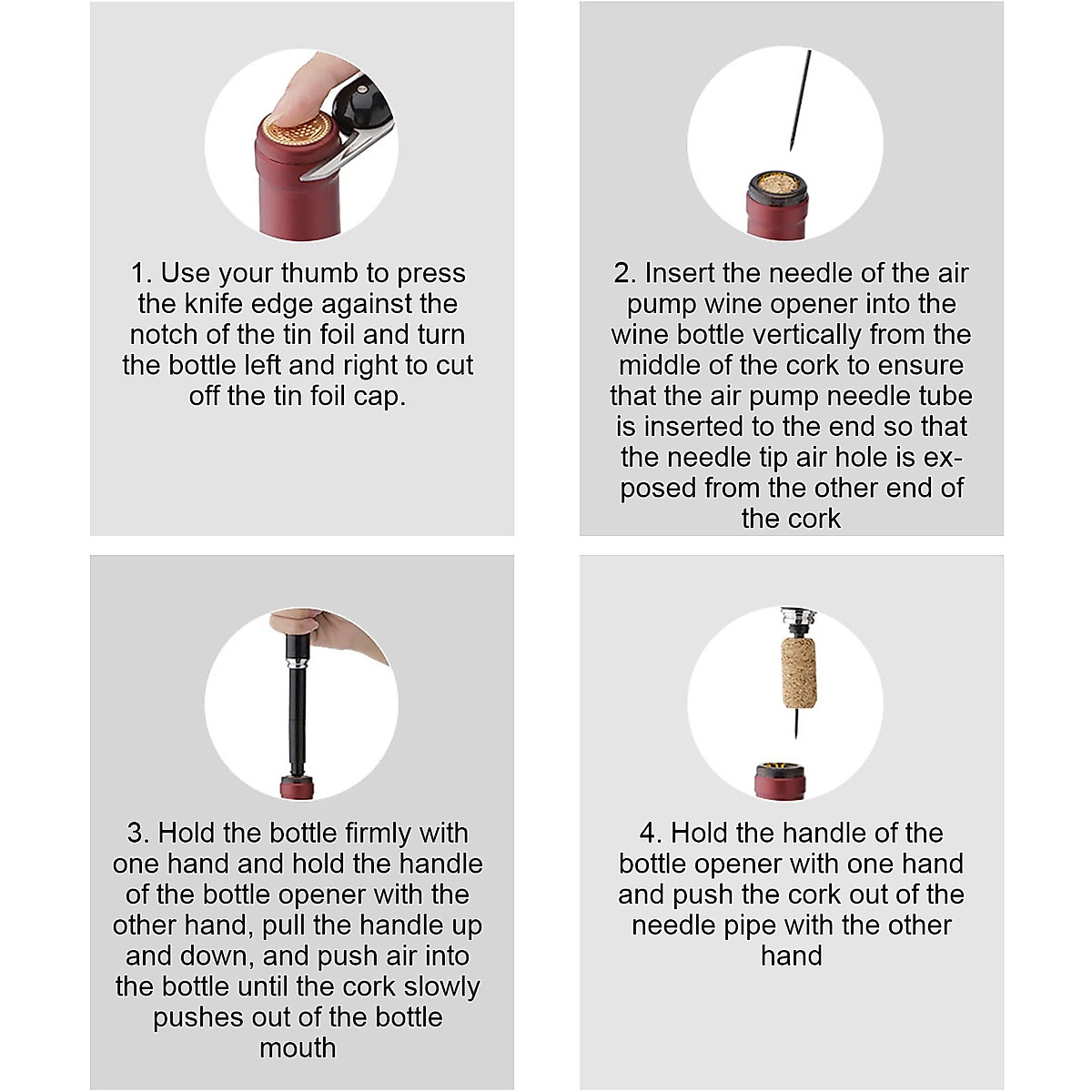 1. Use your thumb to press the knife edge against the notch of the tin foil and turn the bottle left and right to cut off the tin foil cap.

2. Insert the needle of the air pump wine opener into the wine bottle vertically from the middle of the cork to ensure that the air pump needle tube is inserted to the end so that the needle tip air hole is exposed from the other end of the cork

3. Hold the bottle firmly with one hand and hold the handle of the bottle opener with the other hand, pull the handle up and down, and push air into the bottle until the cork slowly pushes out of the bottle mouth

4. Hold the handle of the bottle opener with one hand and push the cork out of the needle pipe with the other hand