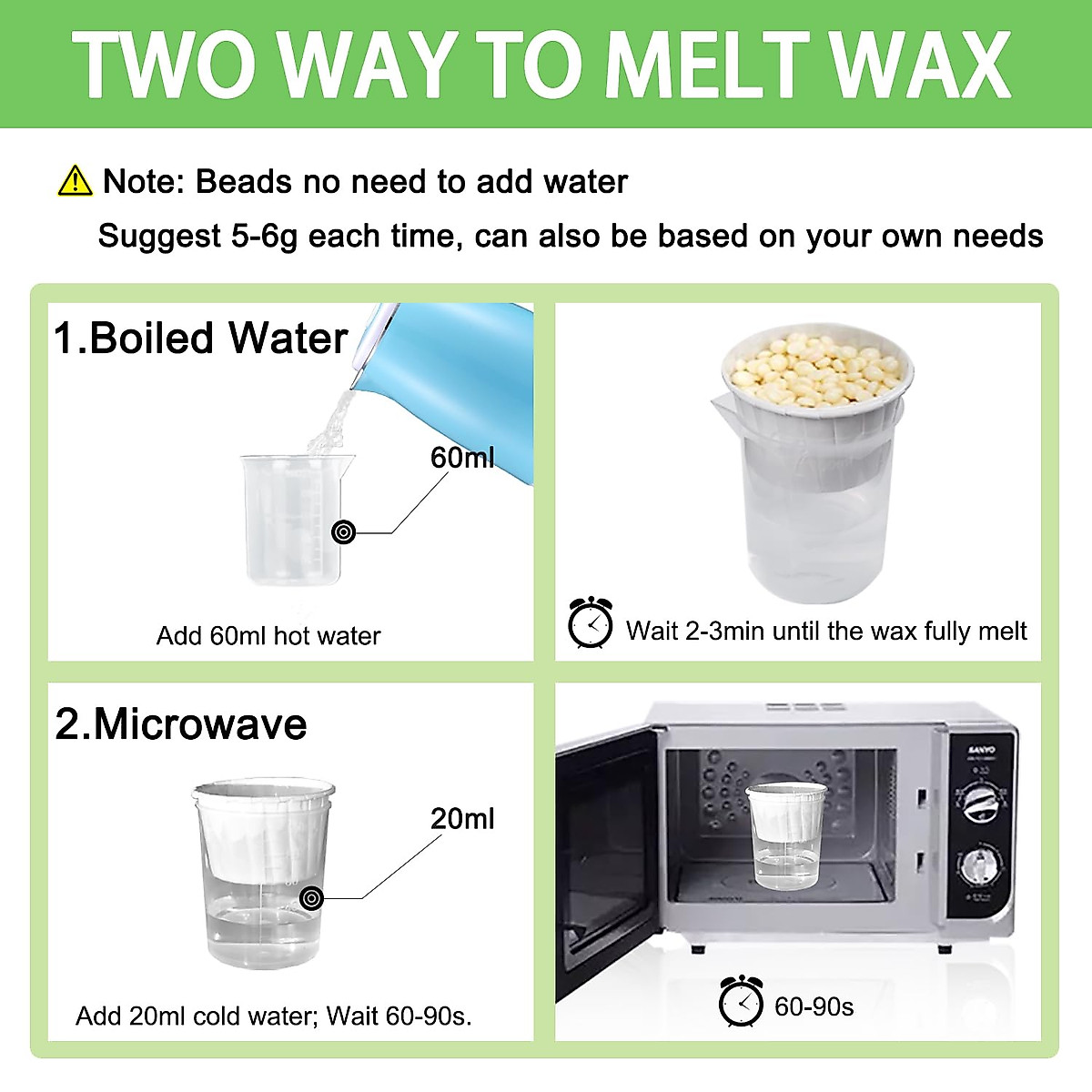 TWO WAY TO MELT WAX

Note: Beads no need to add water
Suggest 5-6g each time, can also be based on your own needs

1.Boiled Water

60ml

Add 60ml hot water

Wait 2-3min until the wax fully melt

2.Microwave

20ml

Add 20ml cold water; Wait 60-90s.

SANYO

60-90s