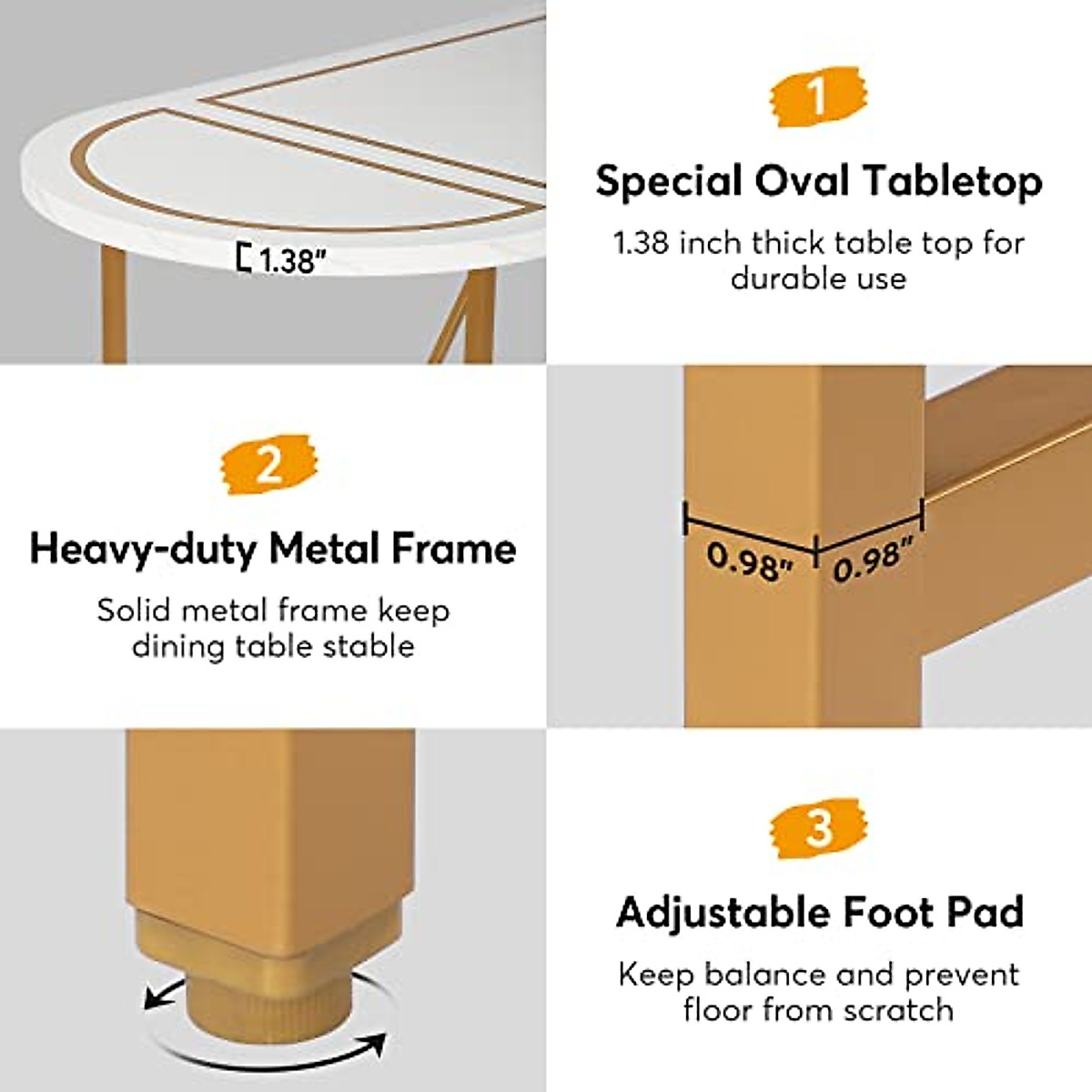 1.38"

1

Special Oval Tabletop

1.38 inch thick table top for durable use

2

Heavy-duty Metal Frame

Solid metal frame keep dining table stable

0.98"

0.98"

3

Adjustable Foot Pad

Keep balance and prevent floor from scratch