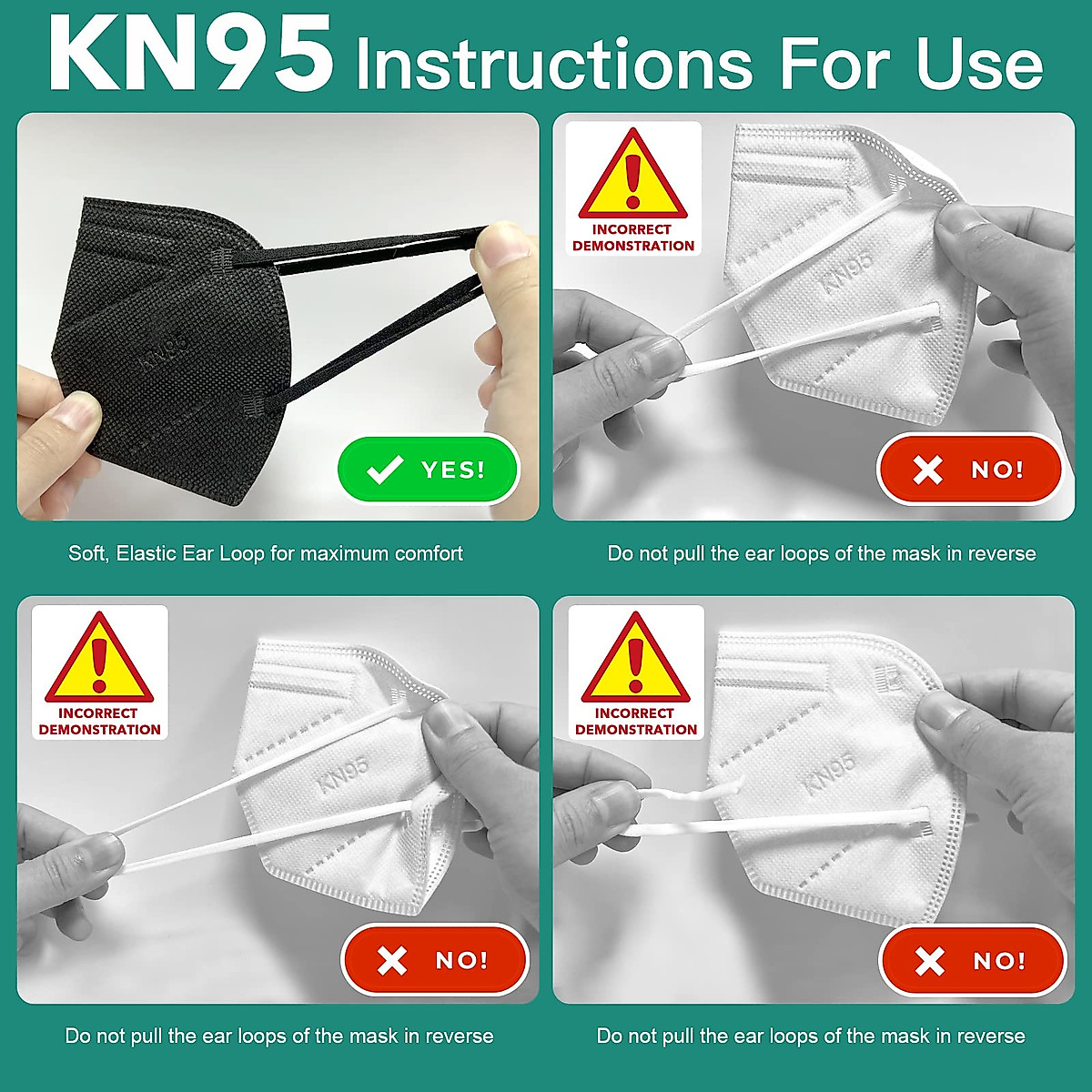 KN95 Instructions For Use

KN95

YES!

Soft, Elastic Ear Loop for maximum comfort

INCORRECT DEMONSTRATION

KN95

NO!

Do not pull the ear loops of the mask in reverse

INCORRECT DEMONSTRATION

KN95

NO!

Do not pull the ear loops of the mask in reverse

INCORRECT DEMONSTRATION

KN95

NO!

Do not pull the ear loops of the mask in reverse