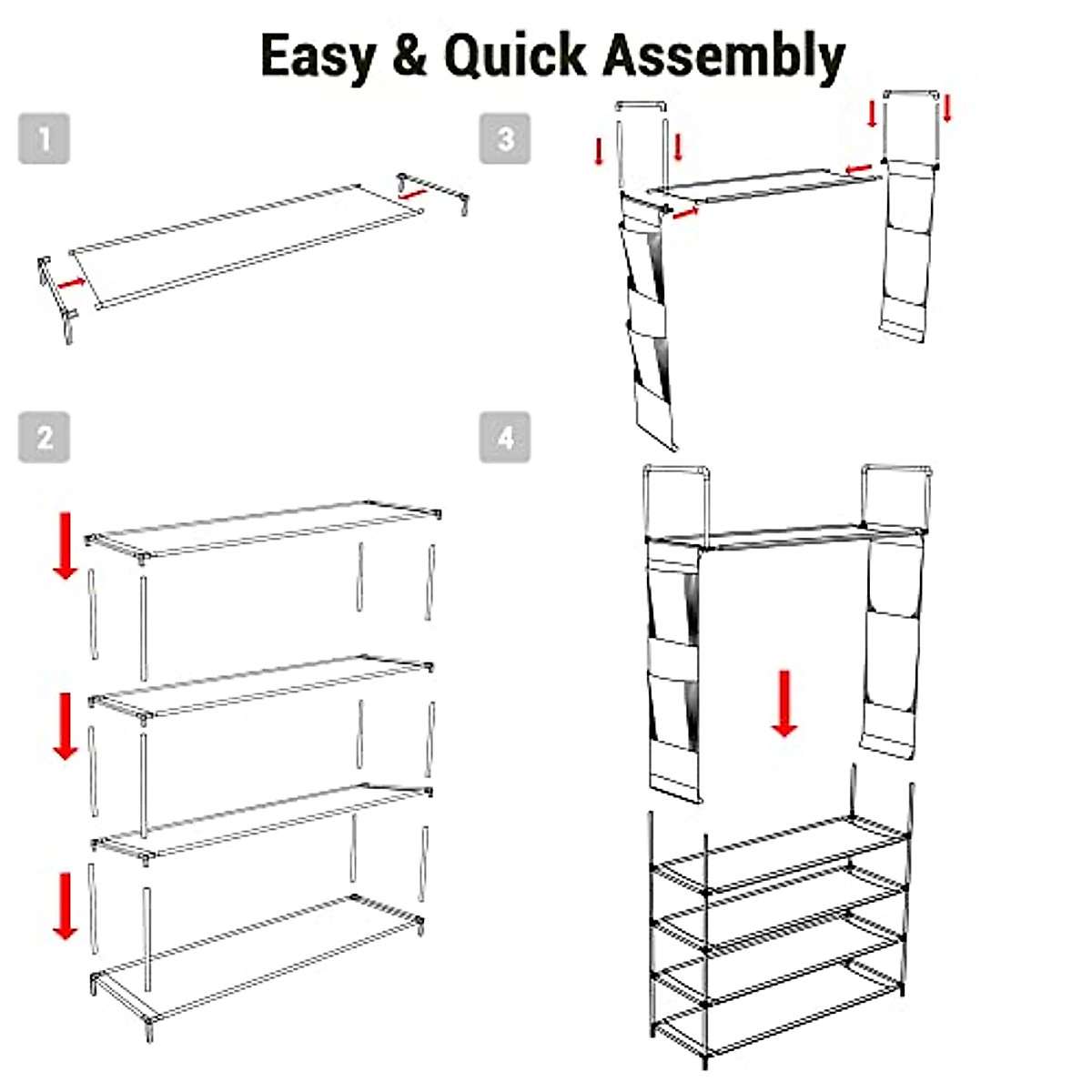 Easy & Quick Assembly

1

3

2

4