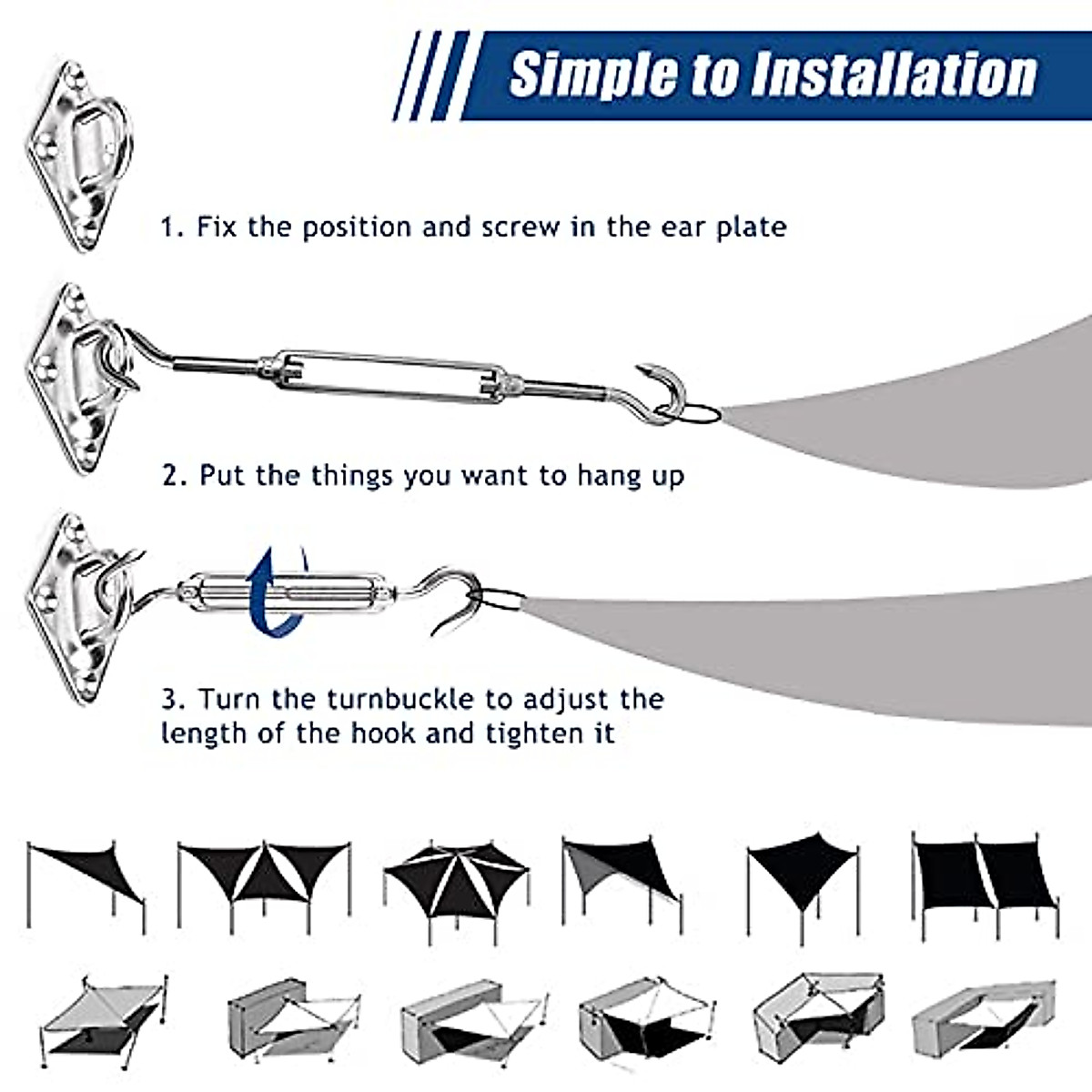 Simple to Installation

1. Fix the position and screw in the ear plate

2. Put the things you want to hang up

3. Turn the turnbuckle to adjust the length of the hook and tighten it