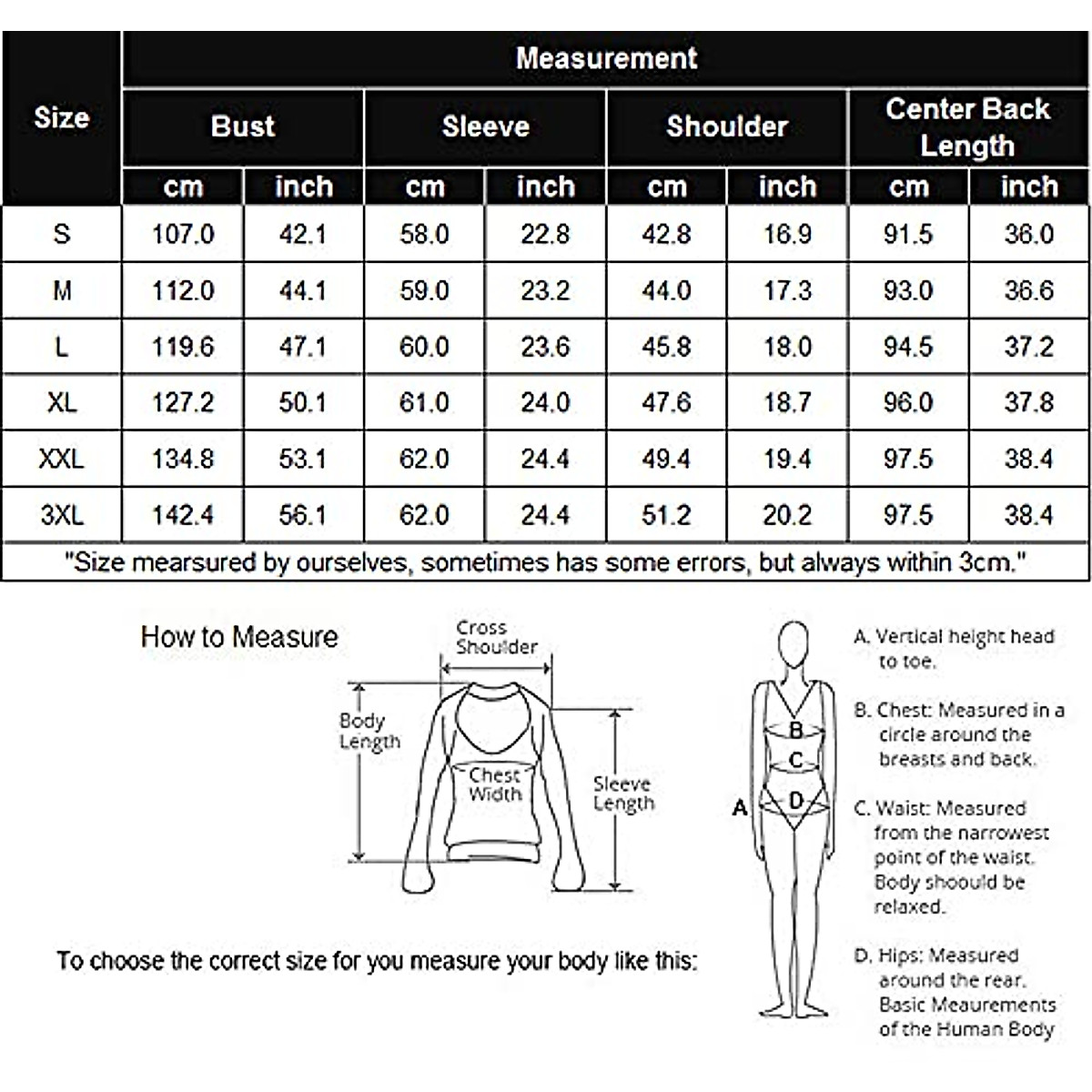 | Size | Measurement | | | | | | | |
|---|---|---|---|---|---|---|---|---|
| | Bust | | Sleeve | | Shoulder | | Center Back Length | |
| | cm | inch | cm | inch | cm | inch | cm | inch |
| S | 107.0 | 42.1 | 58.0 | 22.8 | 42.8 | 16.9 | 91.5 | 36.0 |
| M | 112.0 | 44.1 | 59.0 | 23.2 | 44.0 | 17.3 | 93.0 | 36.6 |
| L | 119.6 | 47.1 | 60.0 | 23.6 | 45.8 | 18.0 | 94.5 | 37.2 |
| XL | 127.2 | 50.1 | 61.0 | 24.0 | 47.6 | 18.7 | 96.0 | 37.8 |
| XXL | 134.8 | 53.1 | 62.0 | 24.4 | 49.4 | 19.4 | 97.5 | 38.4 |
| 3XL | 142.4 | 56.1 | 62.0 | 24.4 | 51.2 | 20.2 | 97.5 | 38.4 |

"Size mearsured by ourselves, sometimes has some errors, but always within 3cm."

How to Measure

Cross Shoulder

Body Length

Chest Width

Sleeve Length

To choose the correct size for you measure your body like this:

A
B
C
D

A. Vertical height head to toe.

B. Chest: Measured in a circle around the breasts and back.

C. Waist: Measured from the narrowest point of the waist. Body shoould be relaxed.

D. Hips: Measured around the rear. Basic Meaurements of the Human Body