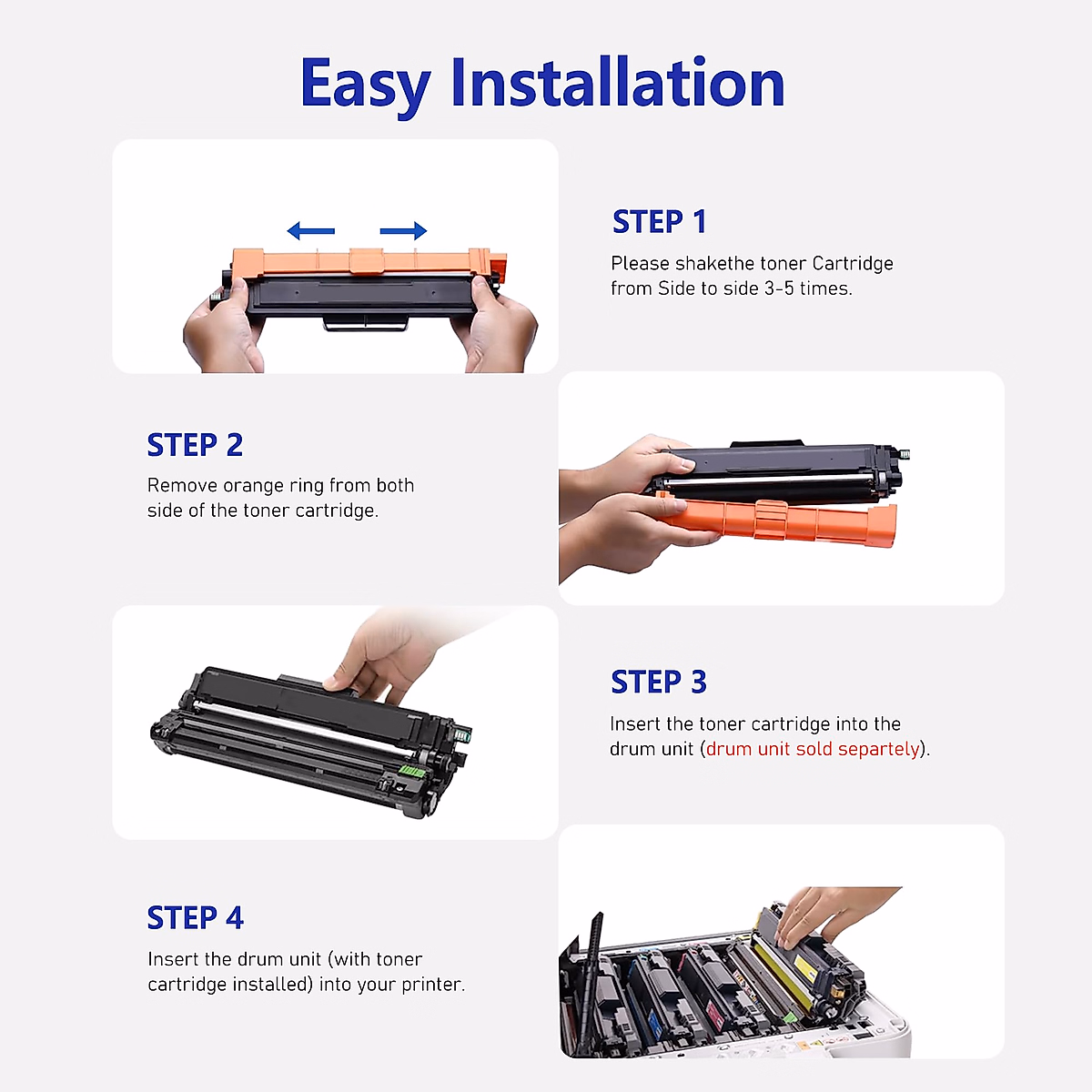 Easy Installation

STEP 1
Please shakethe toner Cartridge from Side to side 3-5 times.

STEP 2
Remove orange ring from both side of the toner cartridge.

STEP 3
Insert the toner cartridge into the drum unit (drum unit sold separtely).

STEP 4
Insert the drum unit (with toner cartridge installed) into your printer.