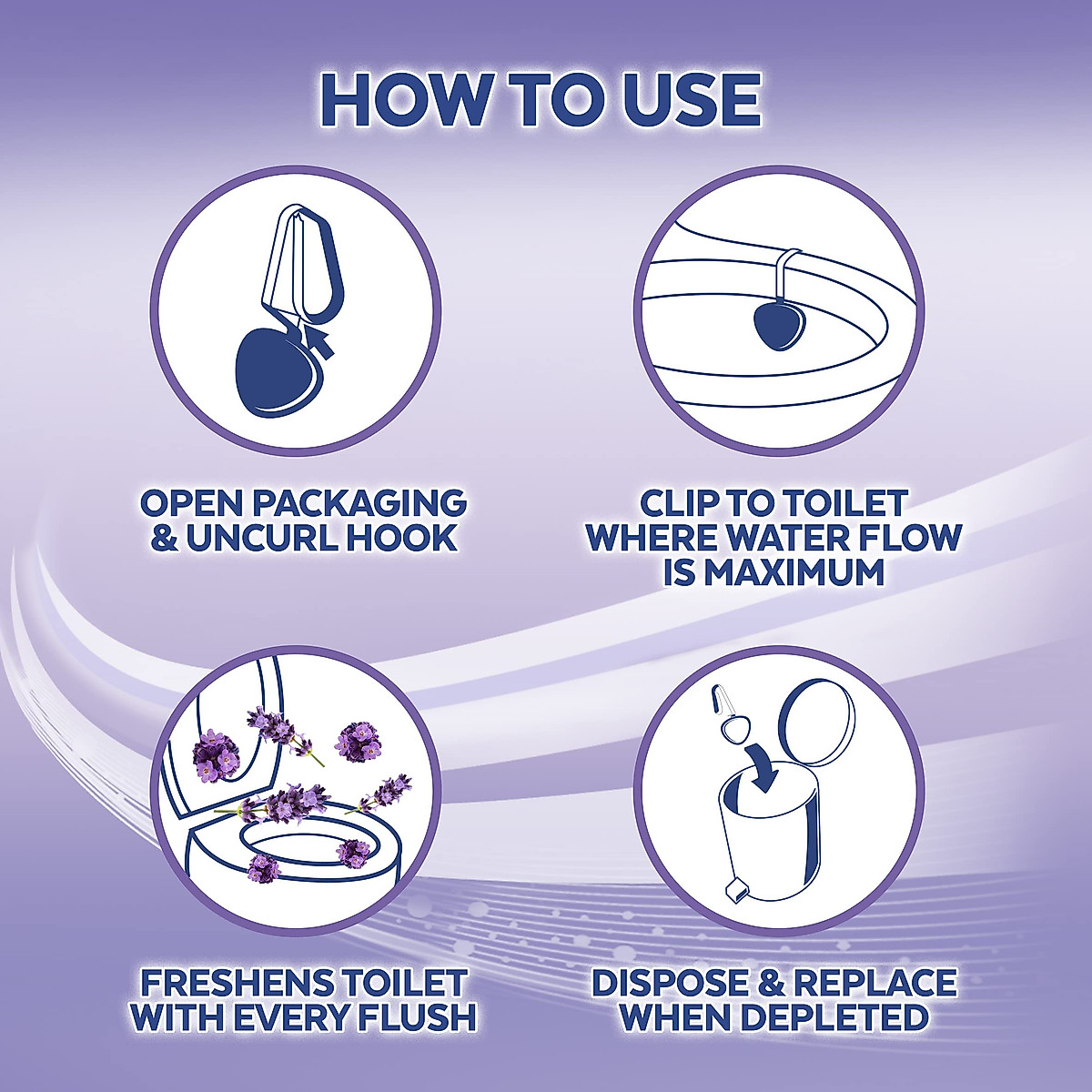 HOW TO USE

OPEN PACKAGING & UNCURL HOOK

CLIP TO TOILET WHERE WATER FLOW IS MAXIMUM

FRESHENS TOILET WITH EVERY FLUSH

DISPOSE & REPLACE WHEN DEPLETED