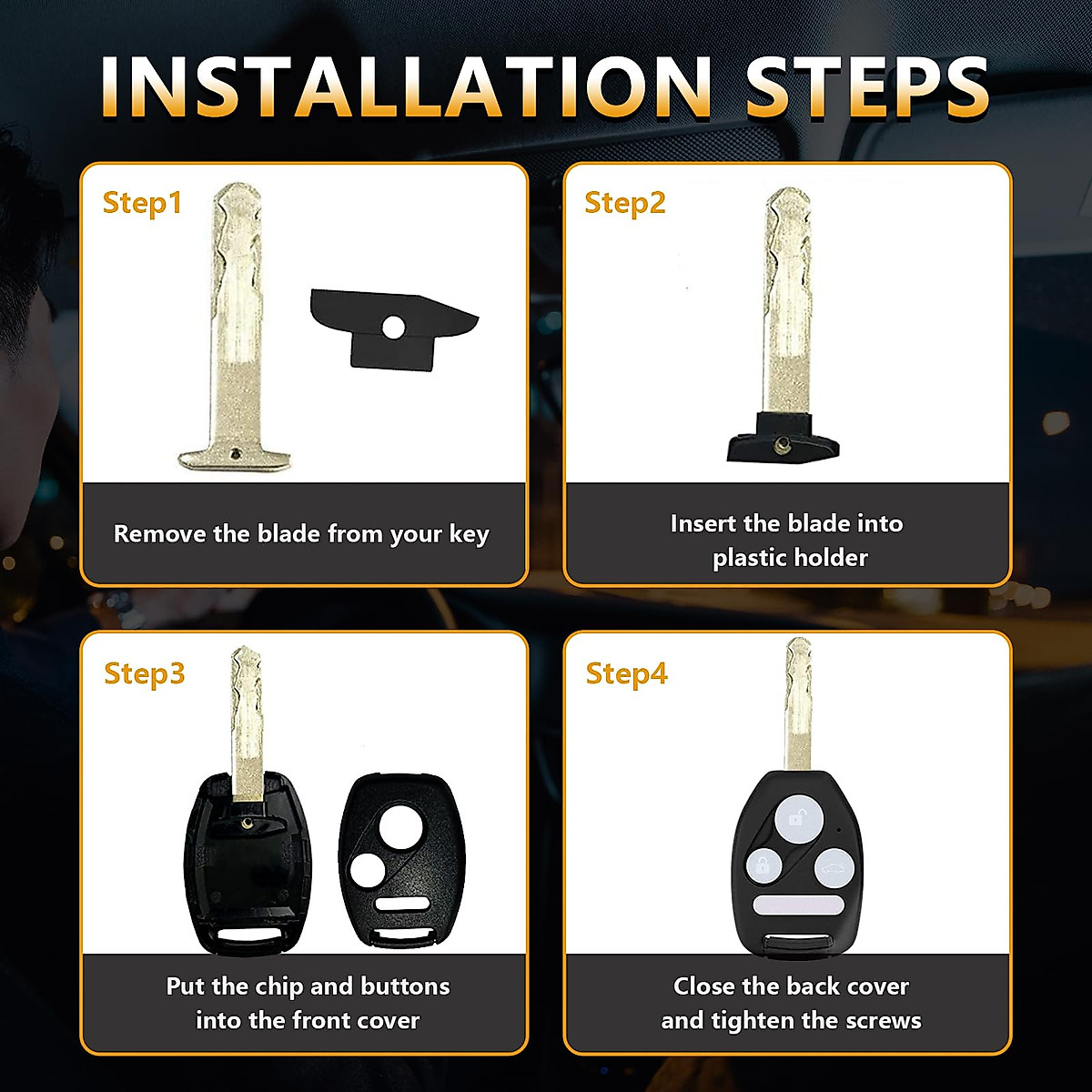 INSTALLATION STEPS

Step1

Remove the blade from your key

Step2

Insert the blade into plastic holder

Step3

Put the chip and buttons into the front cover

Step4

Close the back cover and tighten the screws