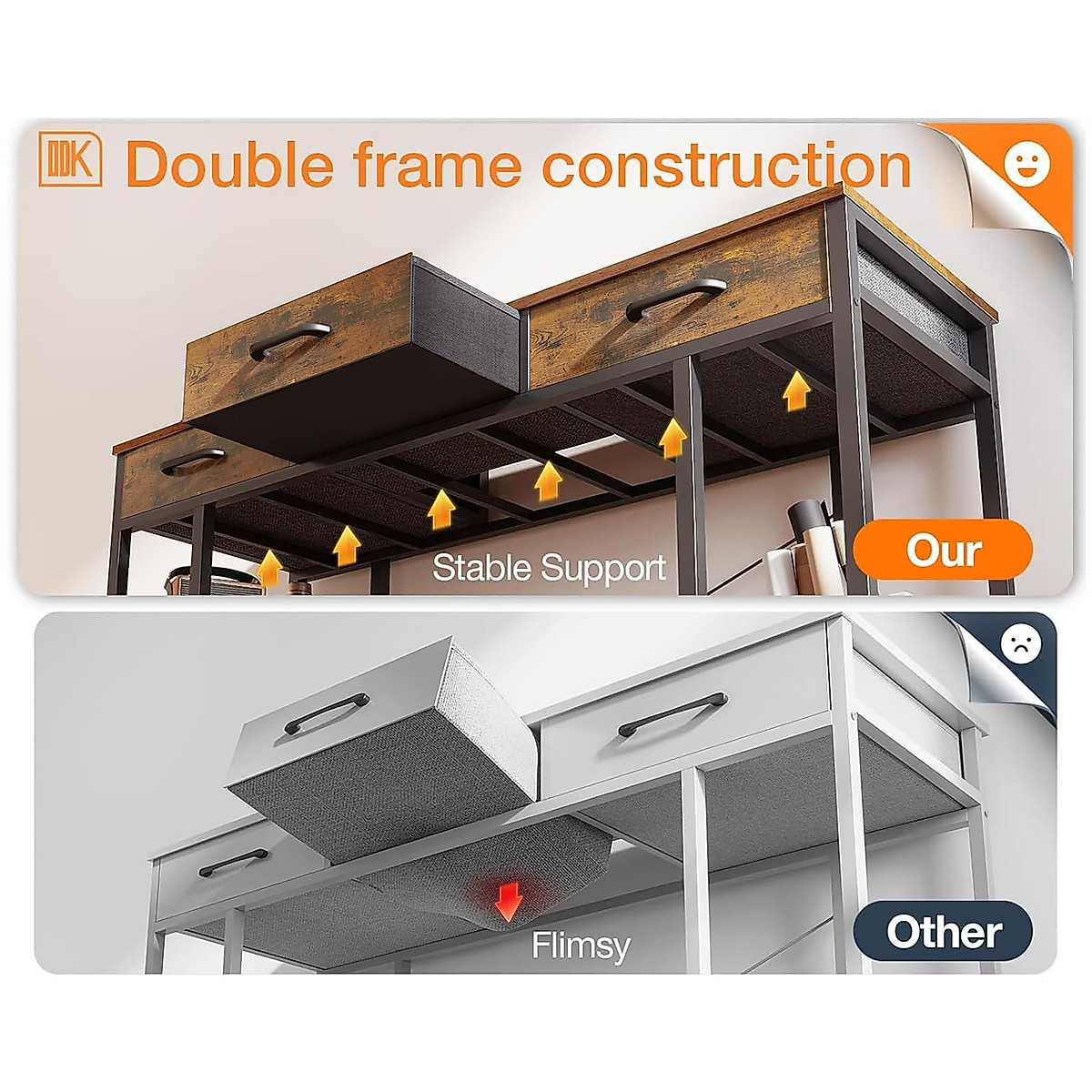 ODK Double frame construction

Stable Support

Our

Flimsy

Other