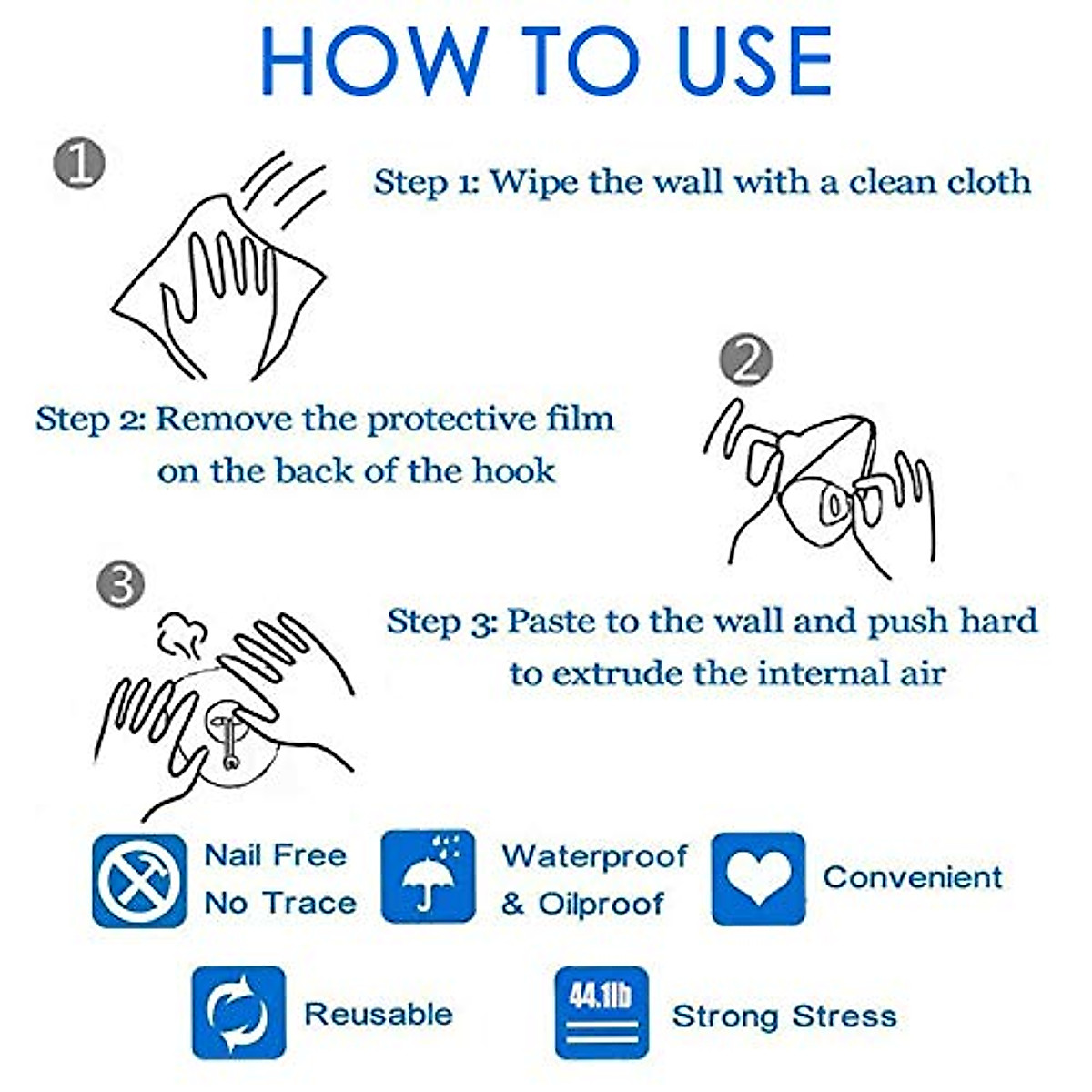 HOW TO USE

1

Step 1: Wipe the wall with a clean cloth

2

Step 2: Remove the protective film on the back of the hook

3

Step 3: Paste to the wall and push hard to extrude the internal air

Nail Free
No Trace

Waterproof
& Oilproof

Convenient

Reusable

44.1lb

Strong Stress