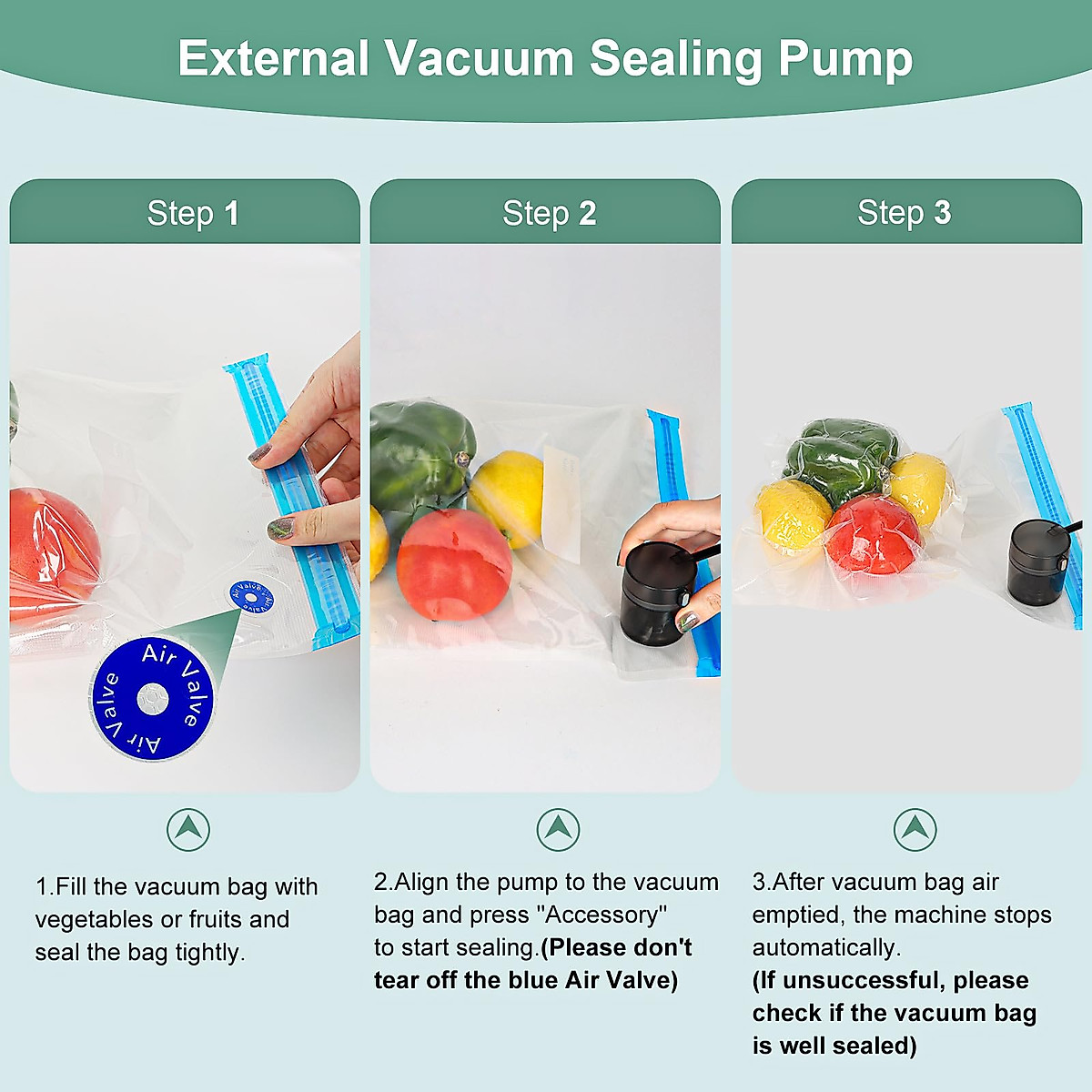 External Vacuum Sealing Pump

Step 1

Air Valve Air Valve

Air Valve Air Valve

1.Fill the vacuum bag with vegetables or fruits and seal the bag tightly.

Step 2

2.Align the pump to the vacuum bag and press "Accessory" to start sealing.(Please don't tear off the blue Air Valve)

Step 3

3.After vacuum bag air emptied, the machine stops automatically.
(If unsuccessful, please check if the vacuum bag is well sealed)