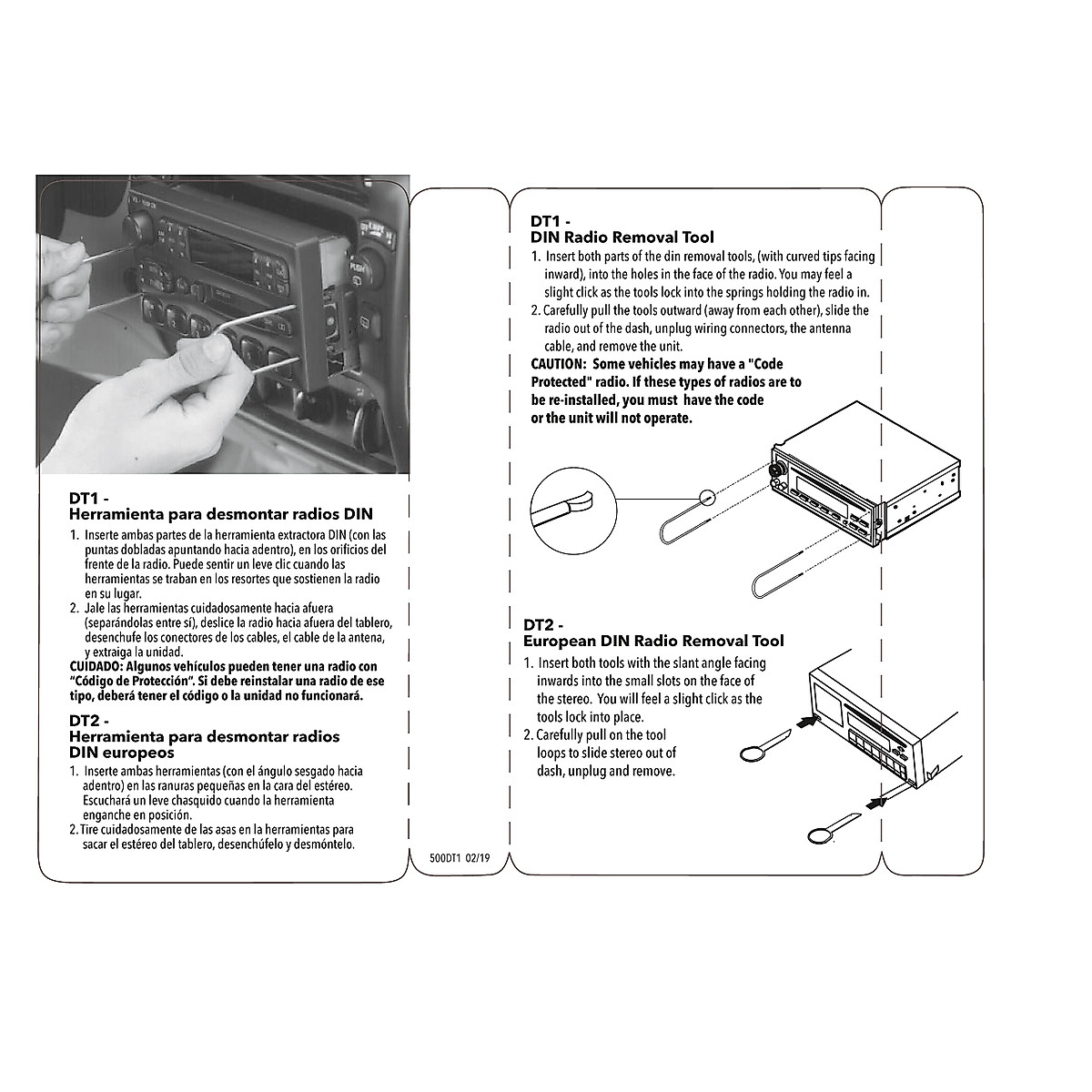 PUSH

DT1 -
Herramienta para desmontar radios DIN

1. Inserte ambas partes de la herramienta extractora DIN (con las puntas dobladas apuntando hacia adentro), en los orificios del frente de la radio. Puede sentir un leve clic cuando las herramientas se traban en los resortes que sostienen la radio en su lugar.
2. Jale las herramientas cuidadosamente hacia afuera (separándolas entre sí), deslice la radio hacia afuera del tablero, desenchufe los conectores de los cables, el cable de la antena, y extraiga la unidad.
CUIDADO: Algunos vehículos pueden tener una radio con "Código de Protección". Si debe reinstalar una radio de ese tipo, deberá tener el código o la unidad no funcionará.

DT2 -
Herramienta para desmontar radios DIN europeos

1. Inserte ambas herramientas (con el ángulo sesgado hacia adentro) en las ranuras pequeñas en la cara del estéreo. Escuchará un leve chasquido cuando la herramienta enganche en posición.
2. Tire cuidadosamente de las asas en la herramientas para sacar el estéreo del tablero, desenchúfelo y desmóntelo.

500DT1 02/19

DT1 -
DIN Radio Removal Tool

1. Insert both parts of the din removal tools, (with curved tips facing inward), into the holes in the face of the radio. You may feel a slight click as the tools lock into the springs holding the radio in.
2. Carefully pull the tools outward (away from each other), slide the radio out of the dash, unplug wiring connectors, the antenna cable, and remove the unit.
CAUTION: Some vehicles may have a "Code Protected" radio. If these types of radios are to be re-installed, you must have the code or the unit will not operate.

DT2 -
European DIN Radio Removal Tool

1. Insert both tools with the slant angle facing inwards into the small slots on the face of the stereo. You will feel a slight click as the tools lock into place.
2. Carefully pull on the tool loops to slide stereo out of dash, unplug and remove.