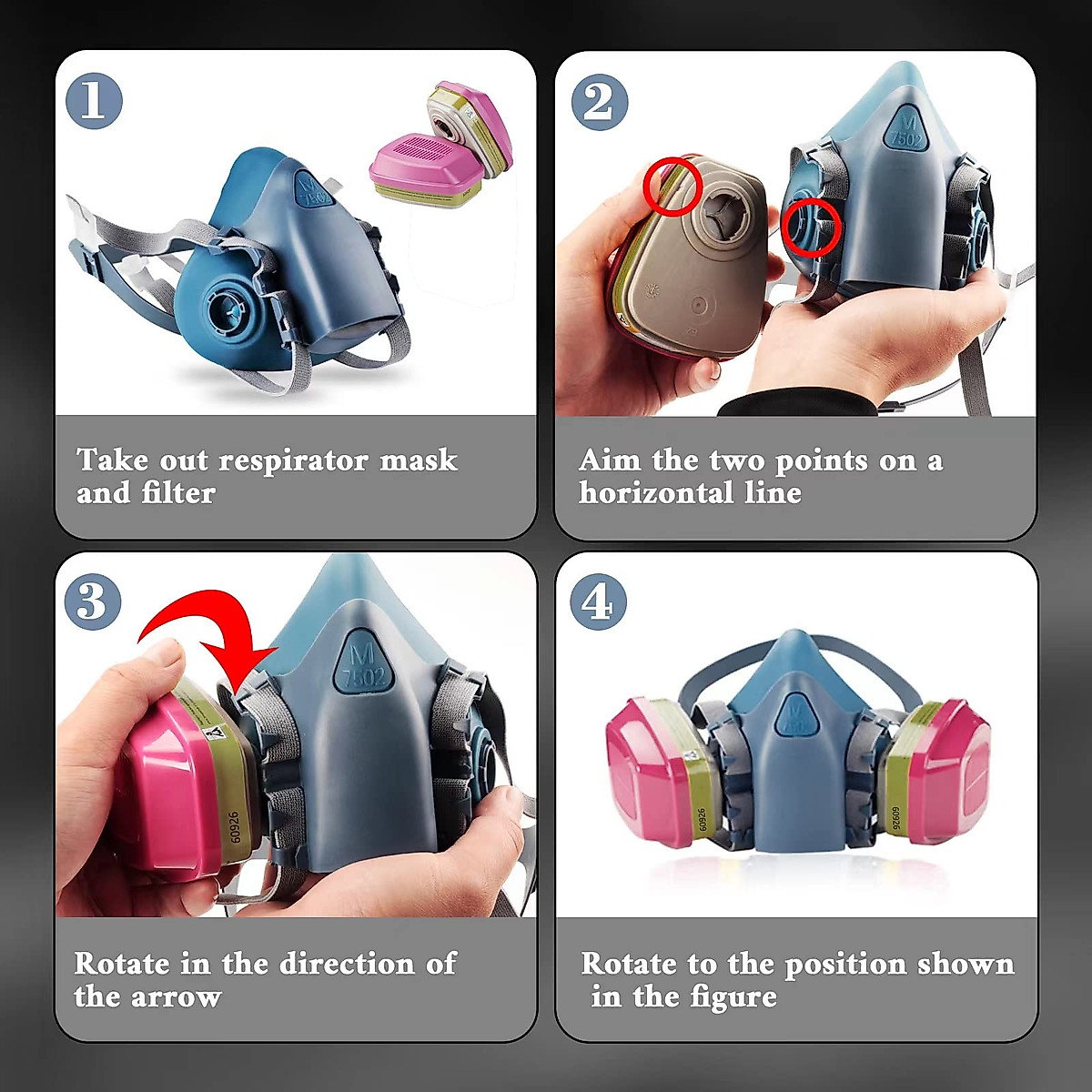 1

M 7502

Take out respirator mask and filter

2

M 7502

Aim the two points on a horizontal line

3

M 7502

60926

Rotate in the direction of the arrow

4

60926

60926

Rotate to the position shown in the figure