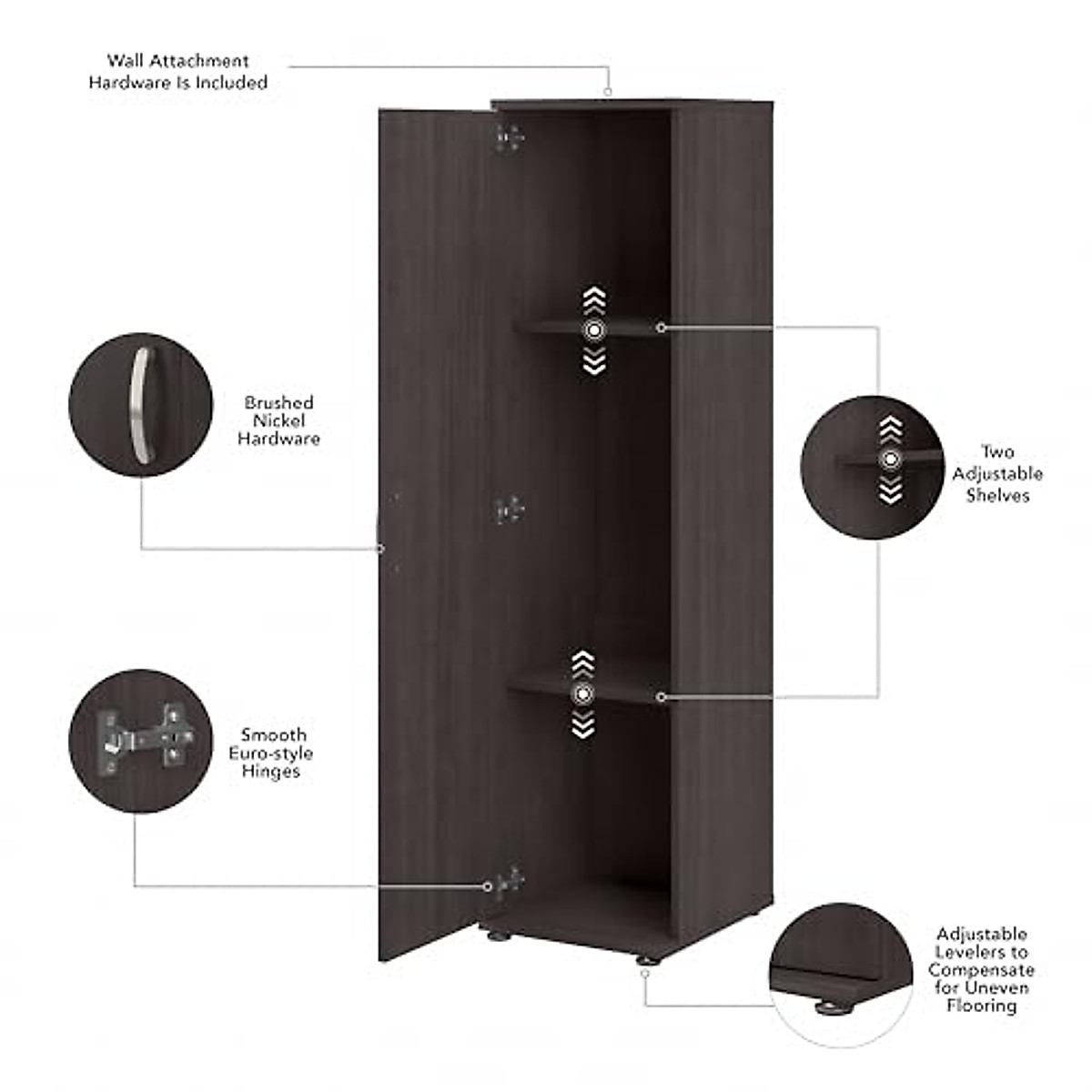 Wall Attachment Hardware Is Included

Brushed Nickel Hardware

Two Adjustable Shelves

Smooth Euro-style Hinges

Adjustable Levelers to Compensate for Uneven Flooring