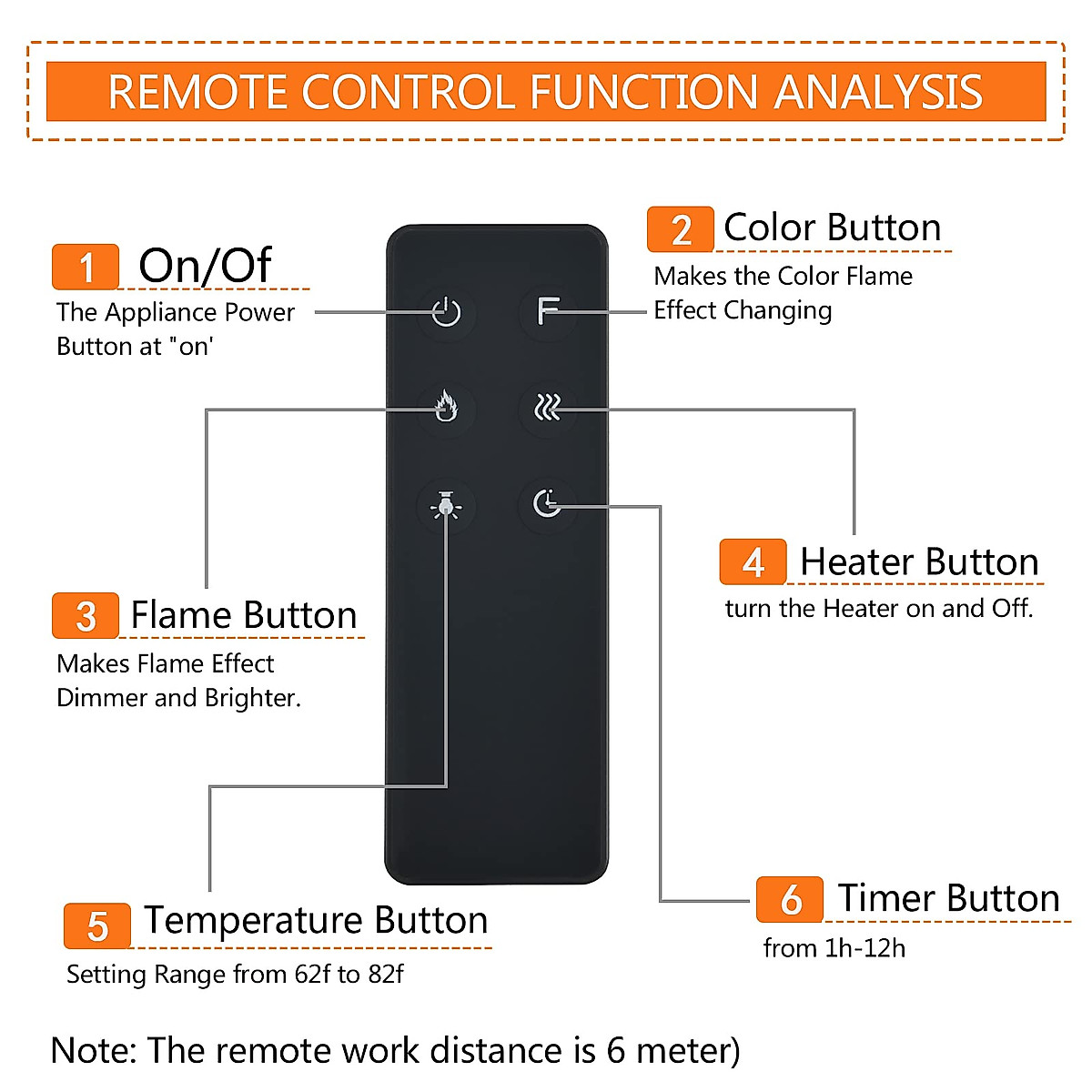 REMOTE CONTROL FUNCTION ANALYSIS

1 On/Of
The Appliance Power Button at "on'

2 Color Button
Makes the Color Flame Effect Changing

F

3 Flame Button
Makes Flame Effect Dimmer and Brighter.

4 Heater Button
turn the Heater on and Off.

5 Temperature Button
Setting Range from 62f to 82f

6 Timer Button
from 1h-12h

Note: The remote work distance is 6 meter)