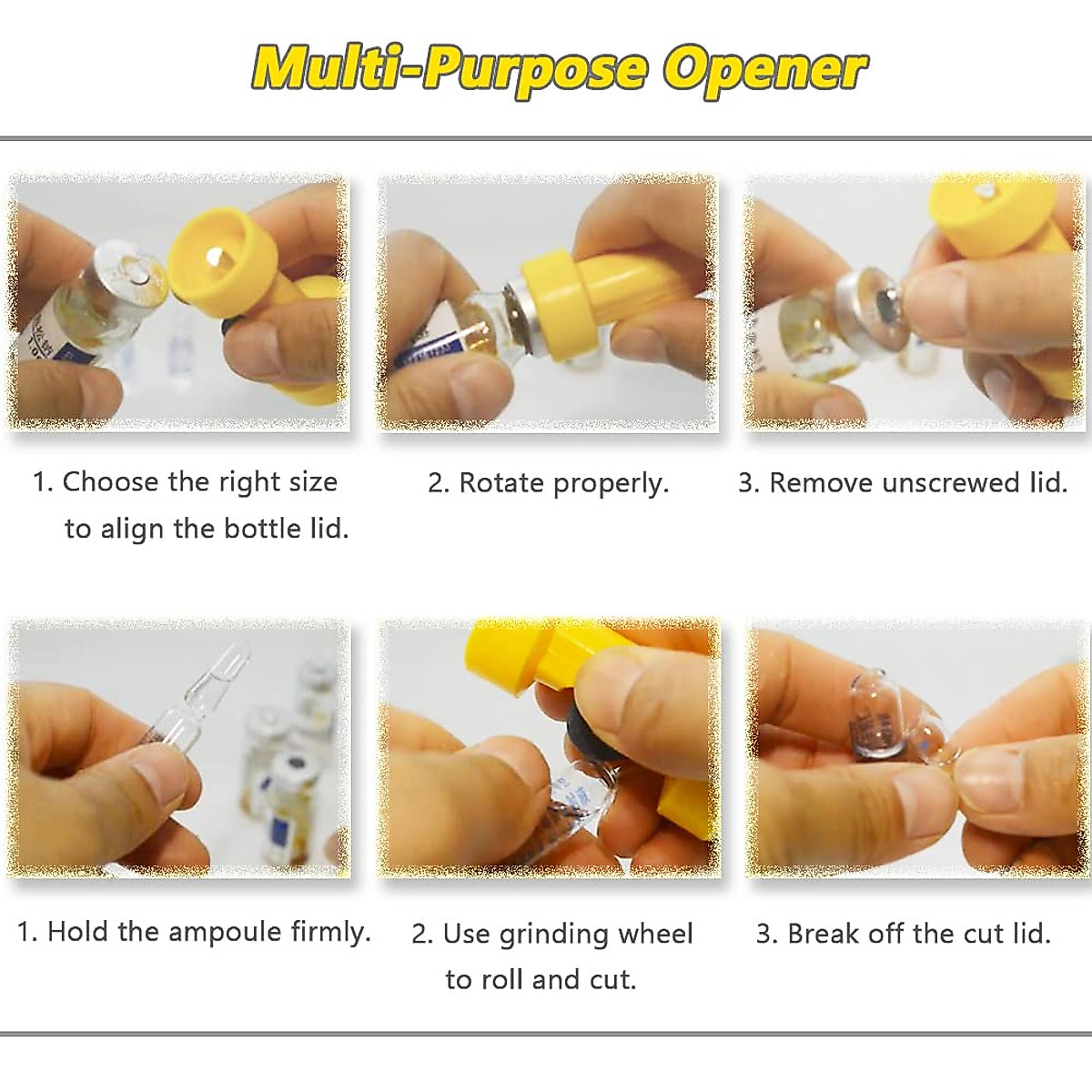 Multi-Purpose Opener

1. Choose the right size to align the bottle lid.

2. Rotate properly.

3. Remove unscrewed lid.

1. Hold the ampoule firmly.

2. Use grinding wheel to roll and cut.

3. Break off the cut lid.