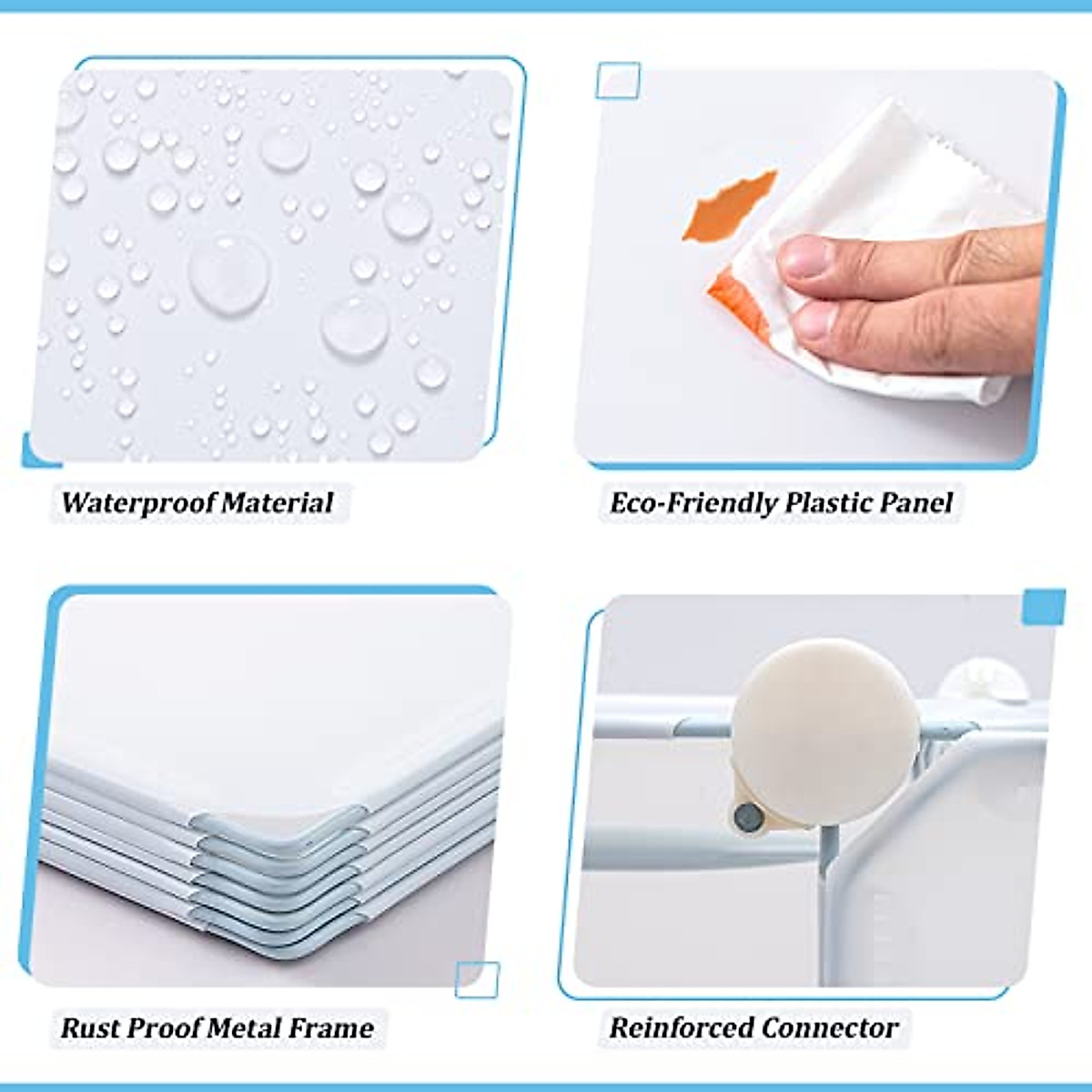 Waterproof Material

Eco-Friendly Plastic Panel

Rust Proof Metal Frame

Reinforced Connector