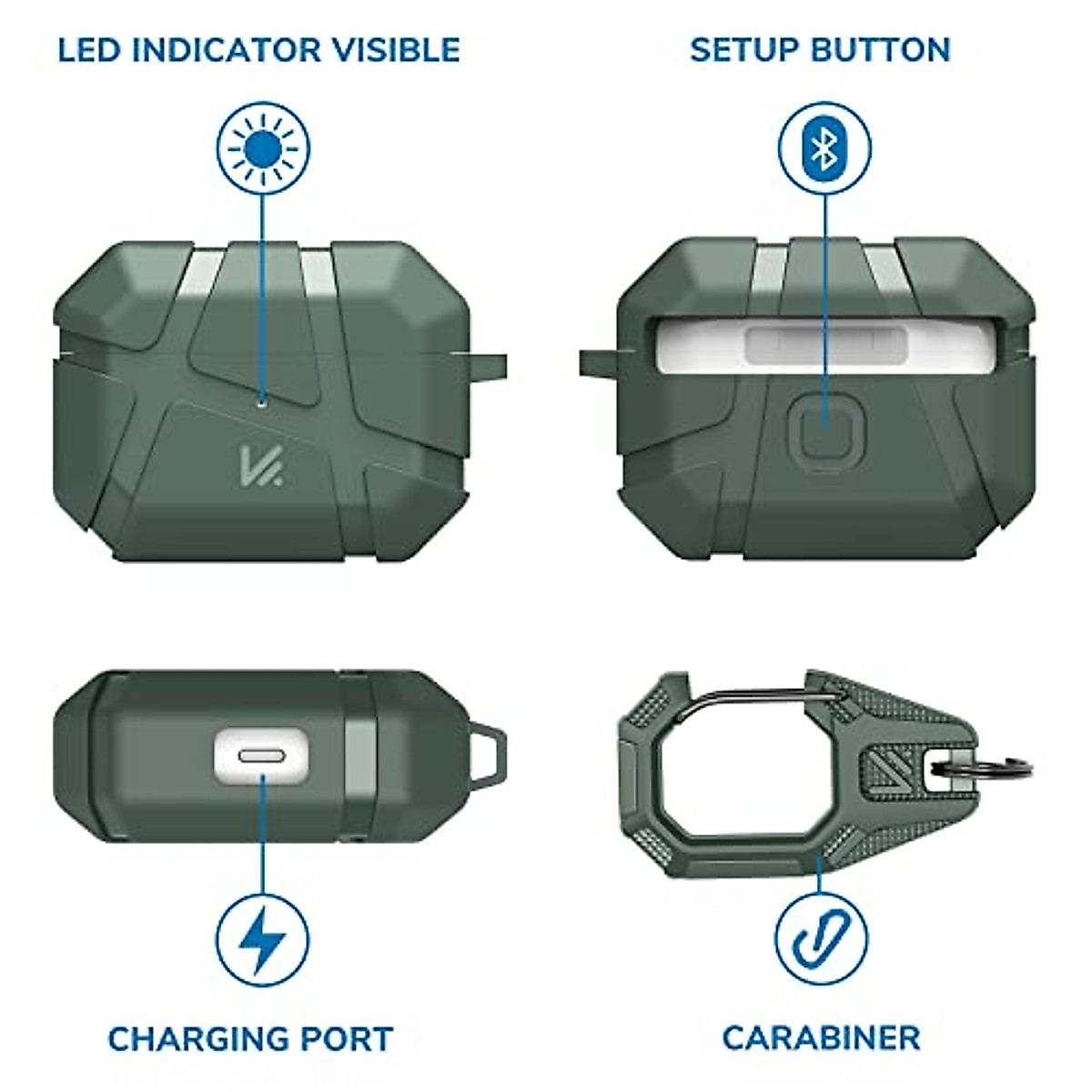 LED INDICATOR VISIBLE

SETUP BUTTON

CHARGING PORT

CARABINER