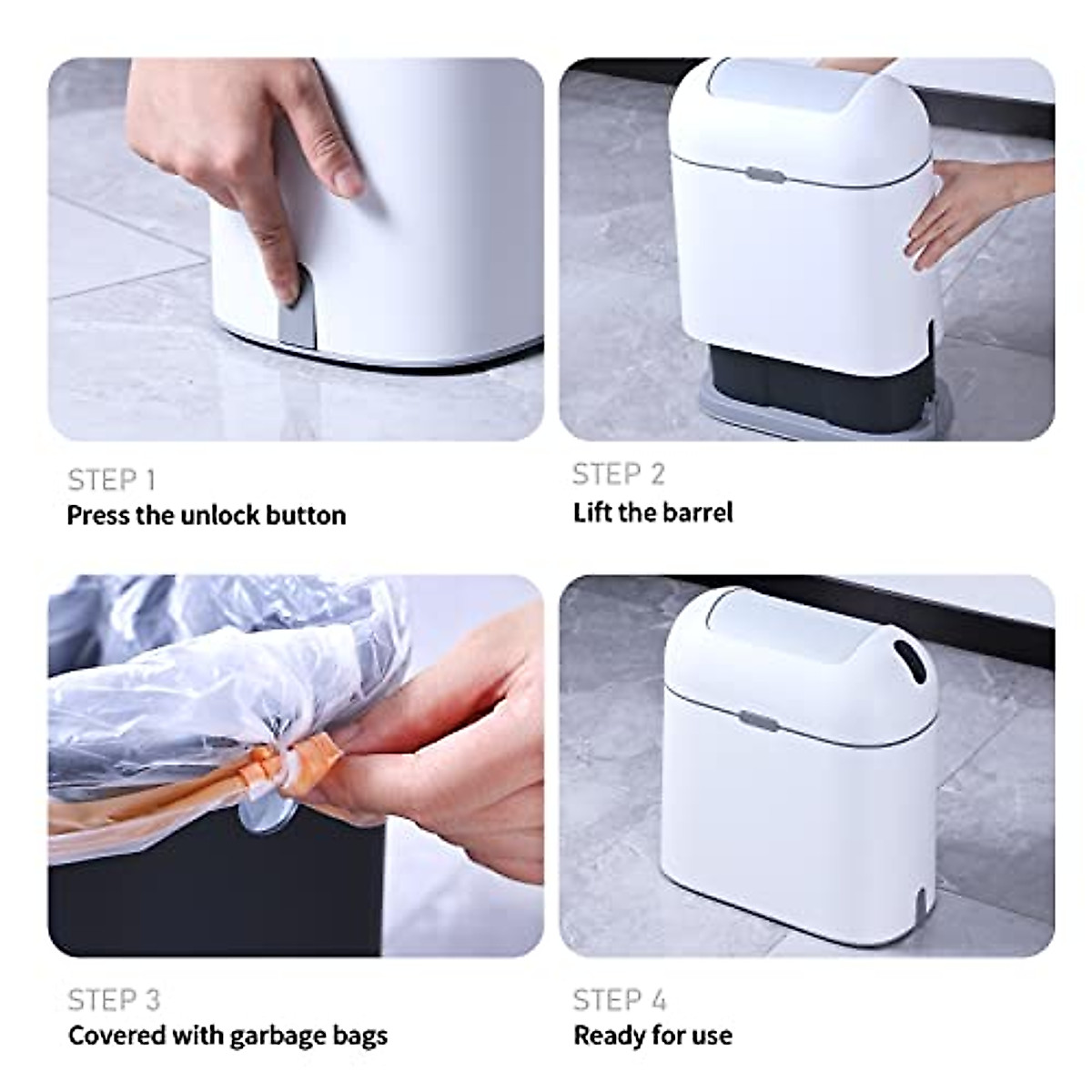 STEP 1
Press the unlock button

STEP 2
Lift the barrel

STEP 3
Covered with garbage bags

STEP 4
Ready for use