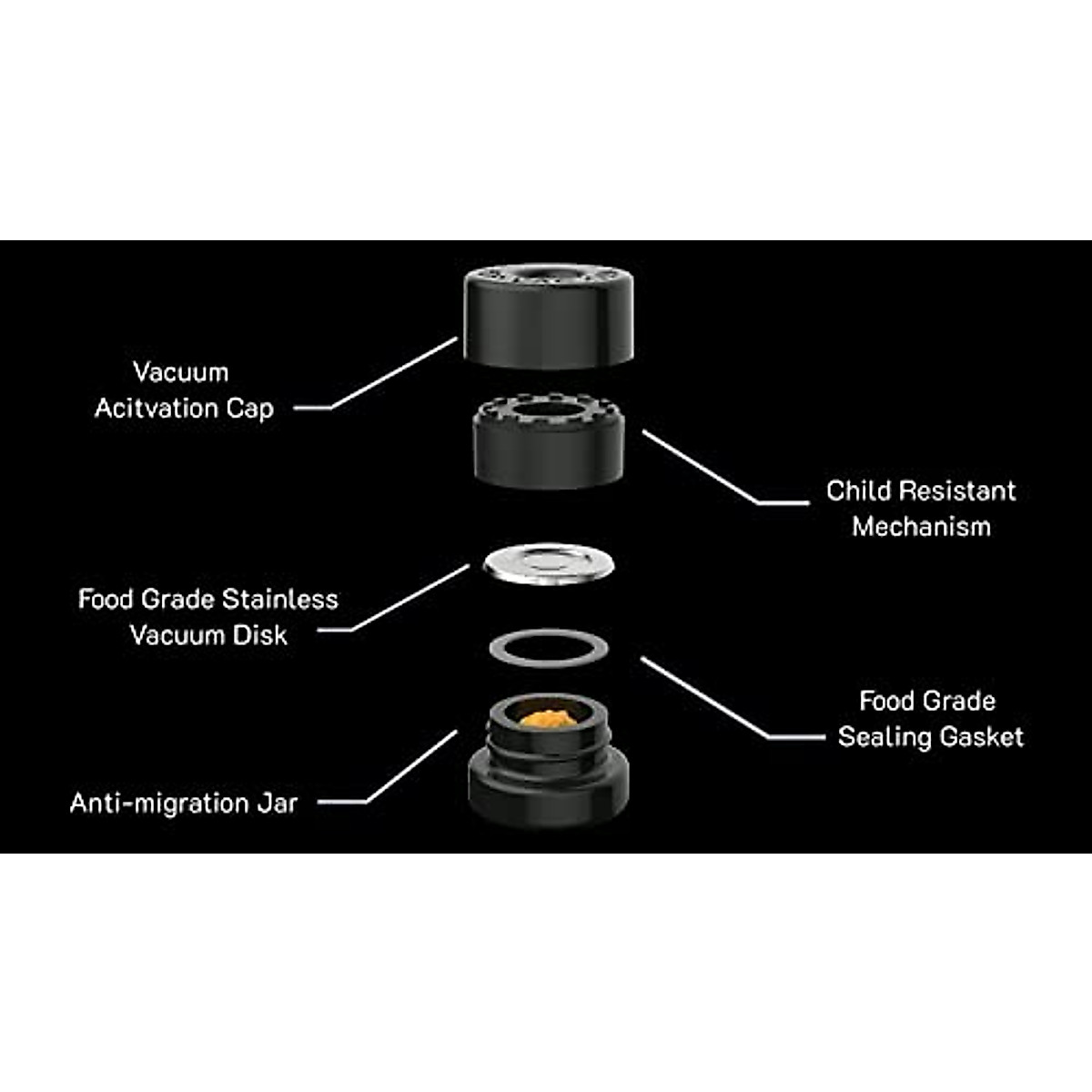 Vacuum Acitvation Cap

Child Resistant Mechanism

Food Grade Stainless Vacuum Disk

Food Grade Sealing Gasket

Anti-migration Jar