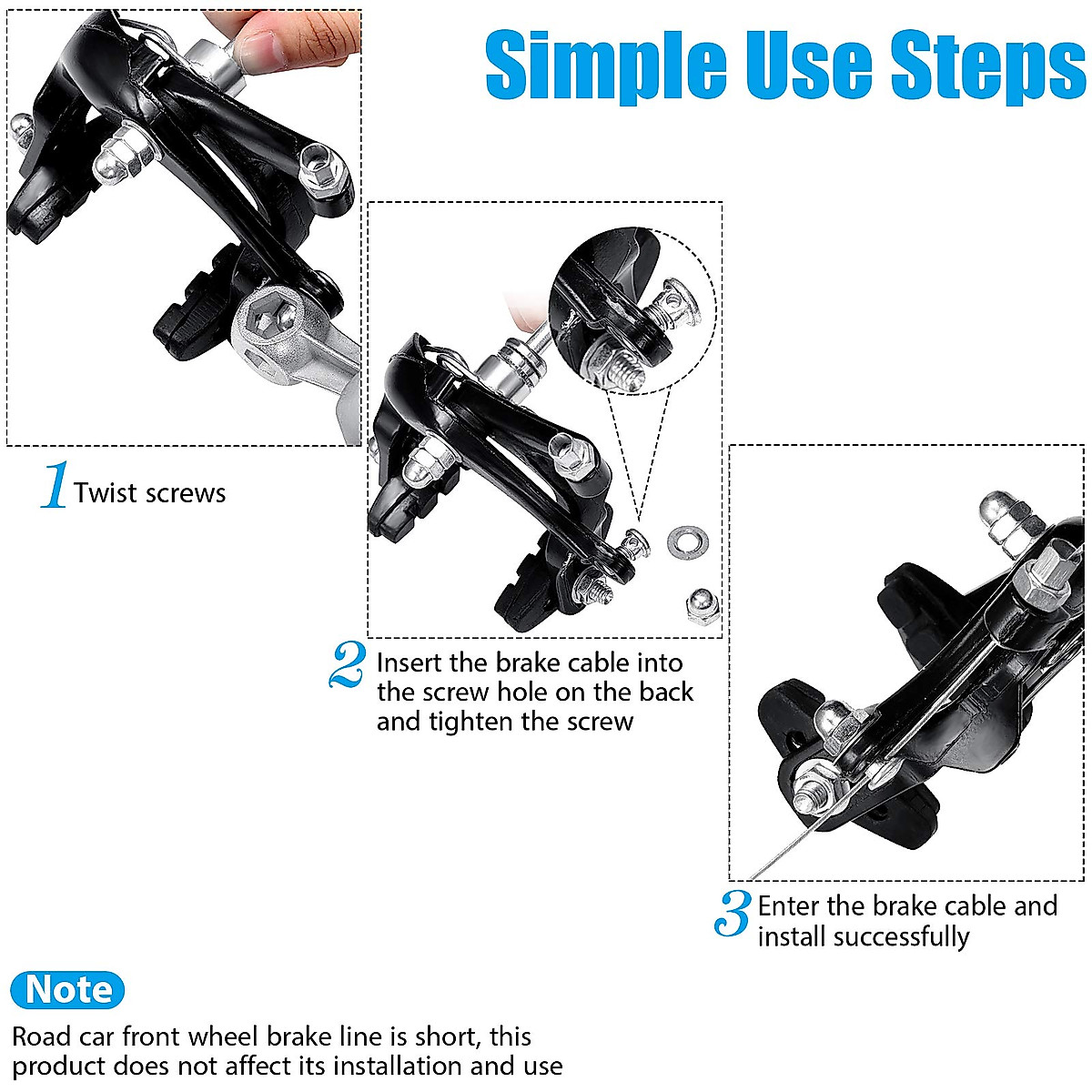 Simple Use Steps

1 Twist screws

2 Insert the brake cable into the screw hole on the back and tighten the screw

3 Enter the brake cable and install successfully

Note

Road car front wheel brake line is short, this product does not affect its installation and use