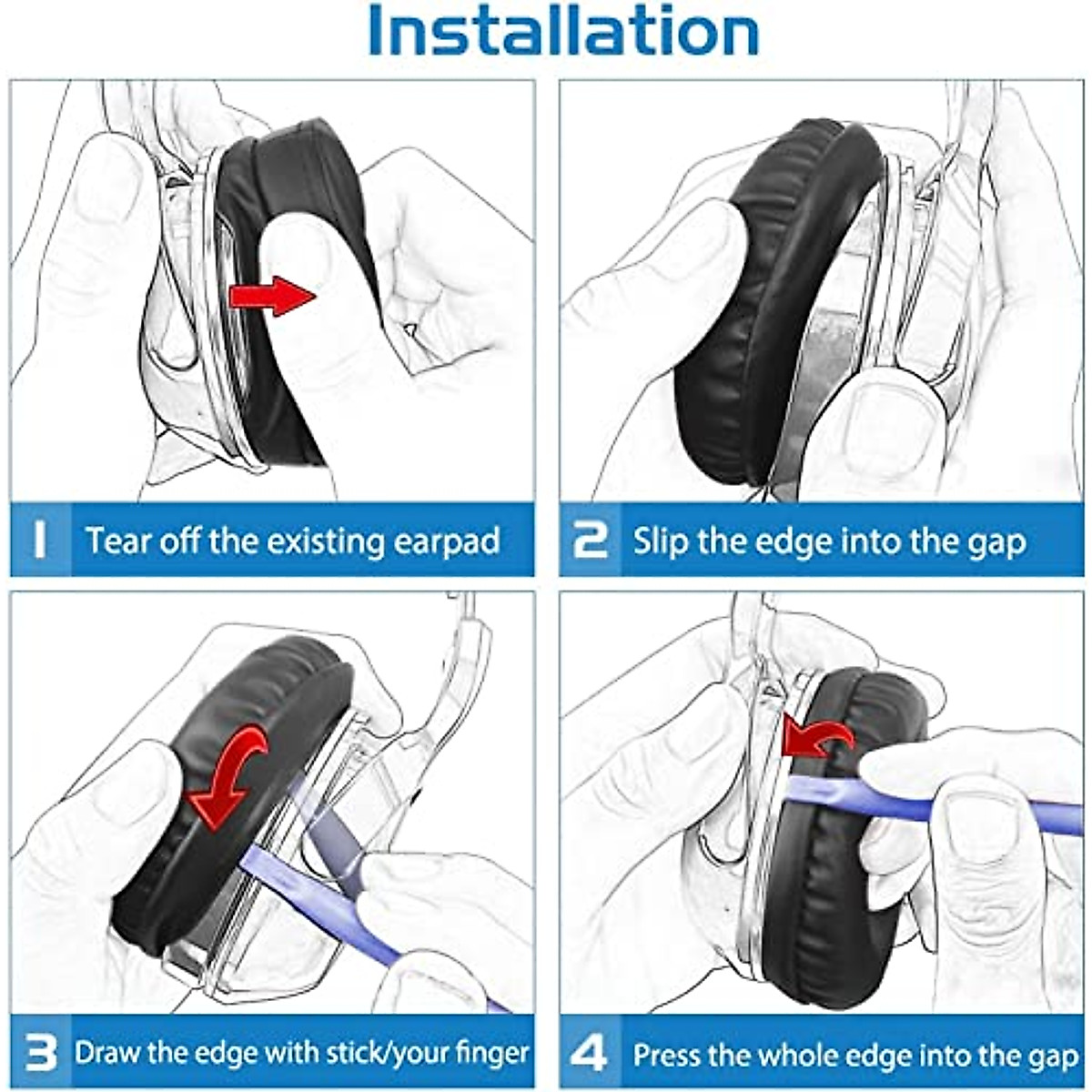 Installation

1 Tear off the existing earpad

2 Slip the edge into the gap

3 Draw the edge with stick/your finger

4 Press the whole edge into the gap