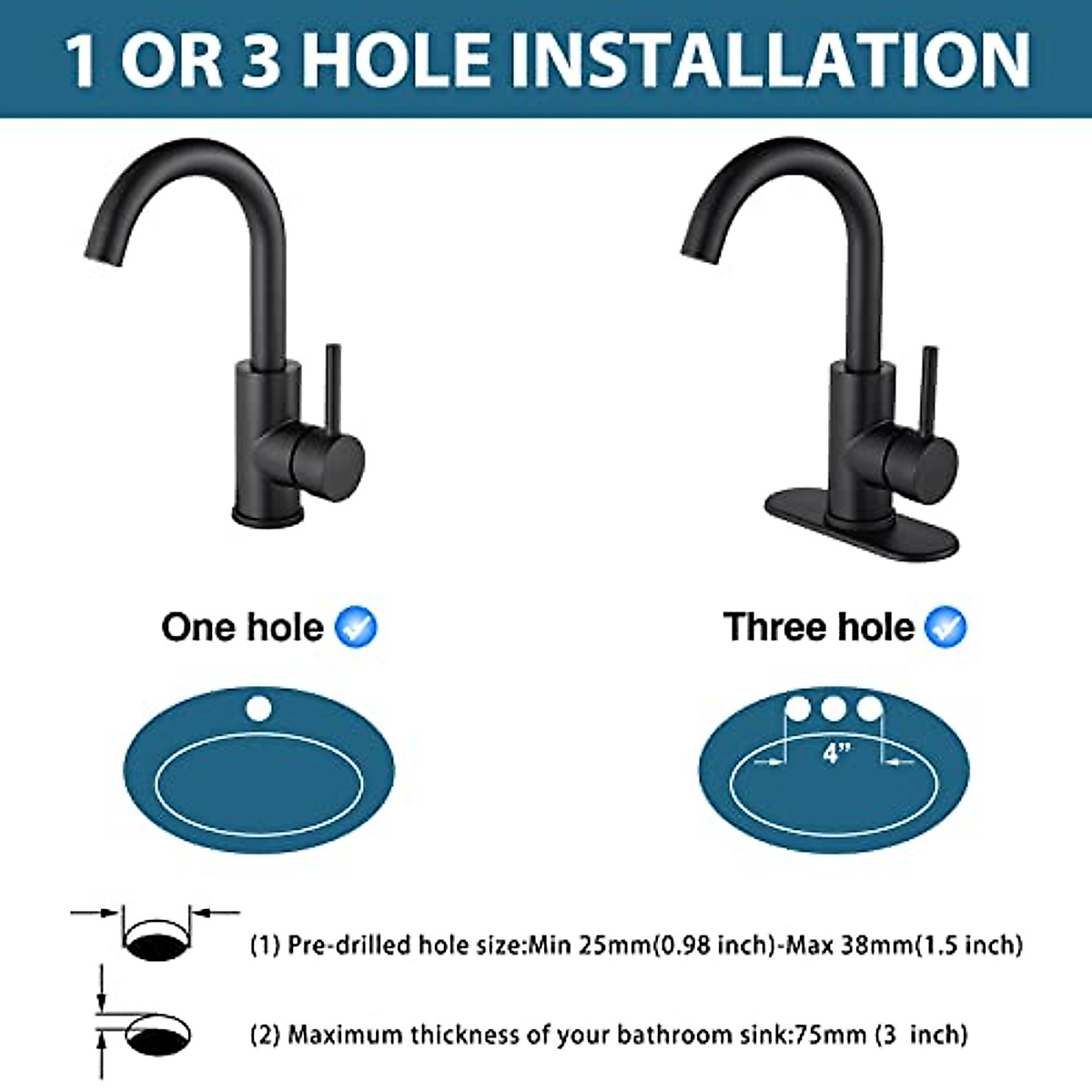 1 OR 3 HOLE INSTALLATION

One hole

Three hole

4"

(1) Pre-drilled hole size:Min 25mm(0.98 inch)-Max 38mm(1.5 inch)

(2) Maximum thickness of your bathroom sink:75mm (3 inch)