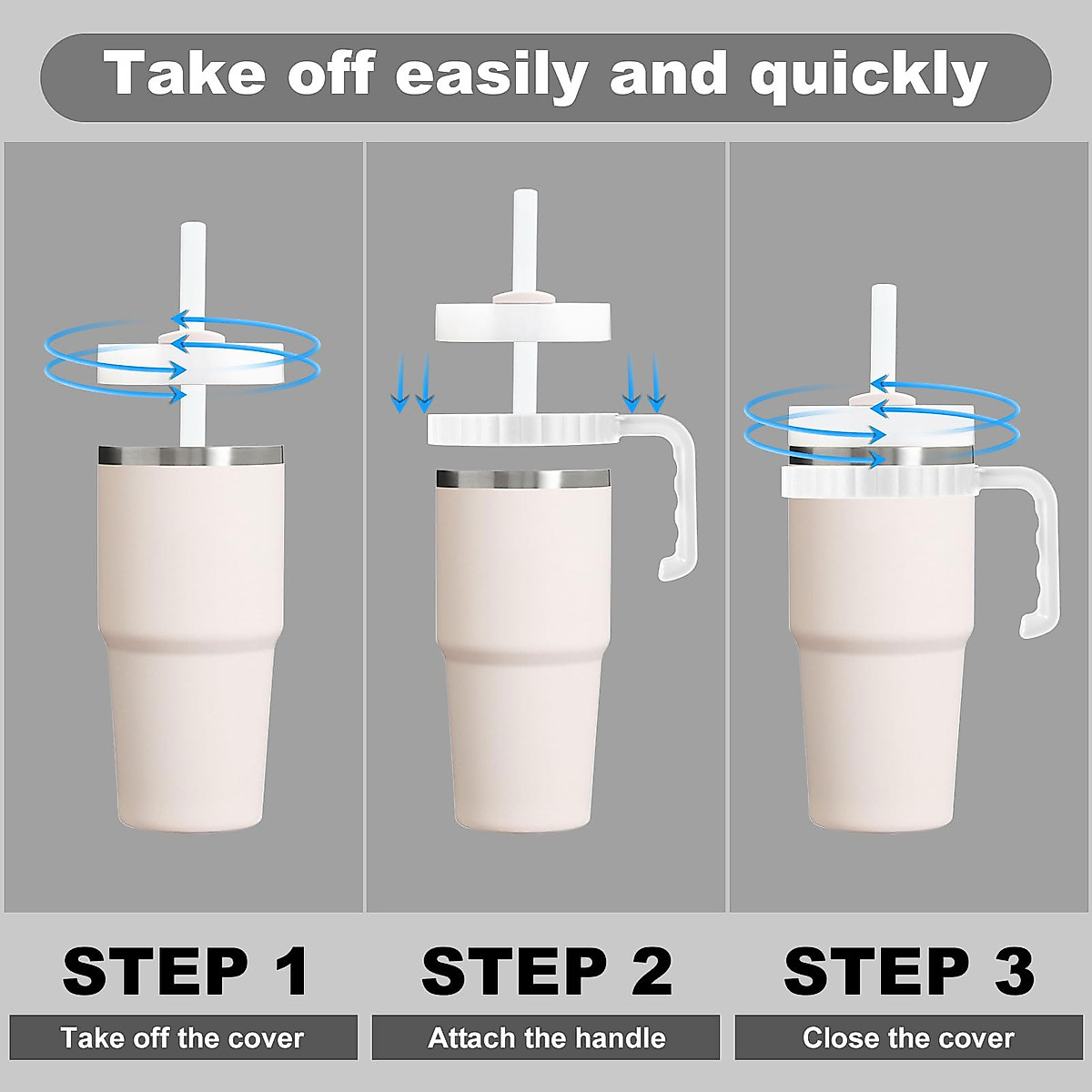 Take off easily and quickly

STEP 1
Take off the cover

STEP 2
Attach the handle

STEP 3
Close the cover