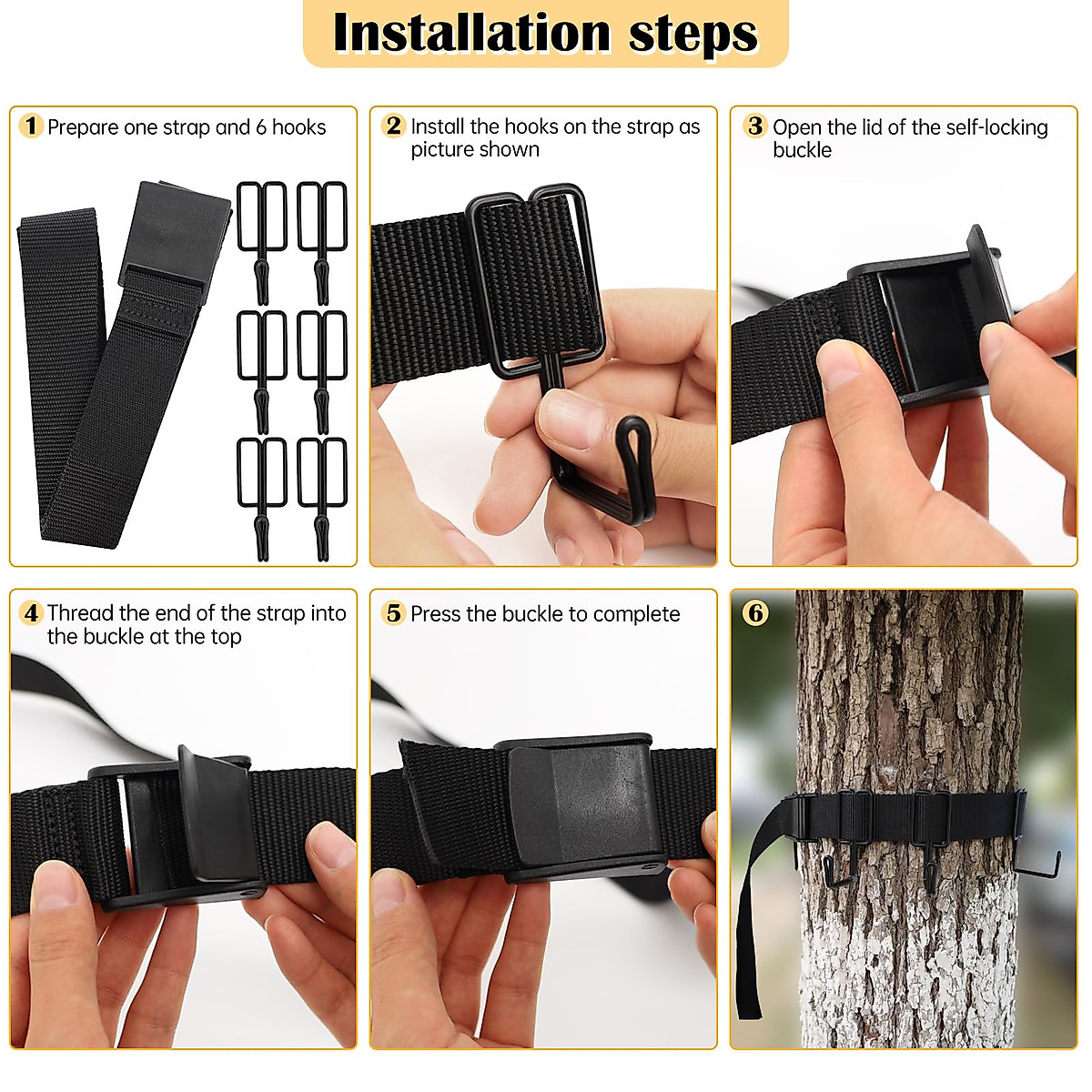 Installation steps

1 Prepare one strap and 6 hooks

2 Install the hooks on the strap as picture shown

3 Open the lid of the self-locking buckle

4 Thread the end of the strap into the buckle at the top

5 Press the buckle to complete

6