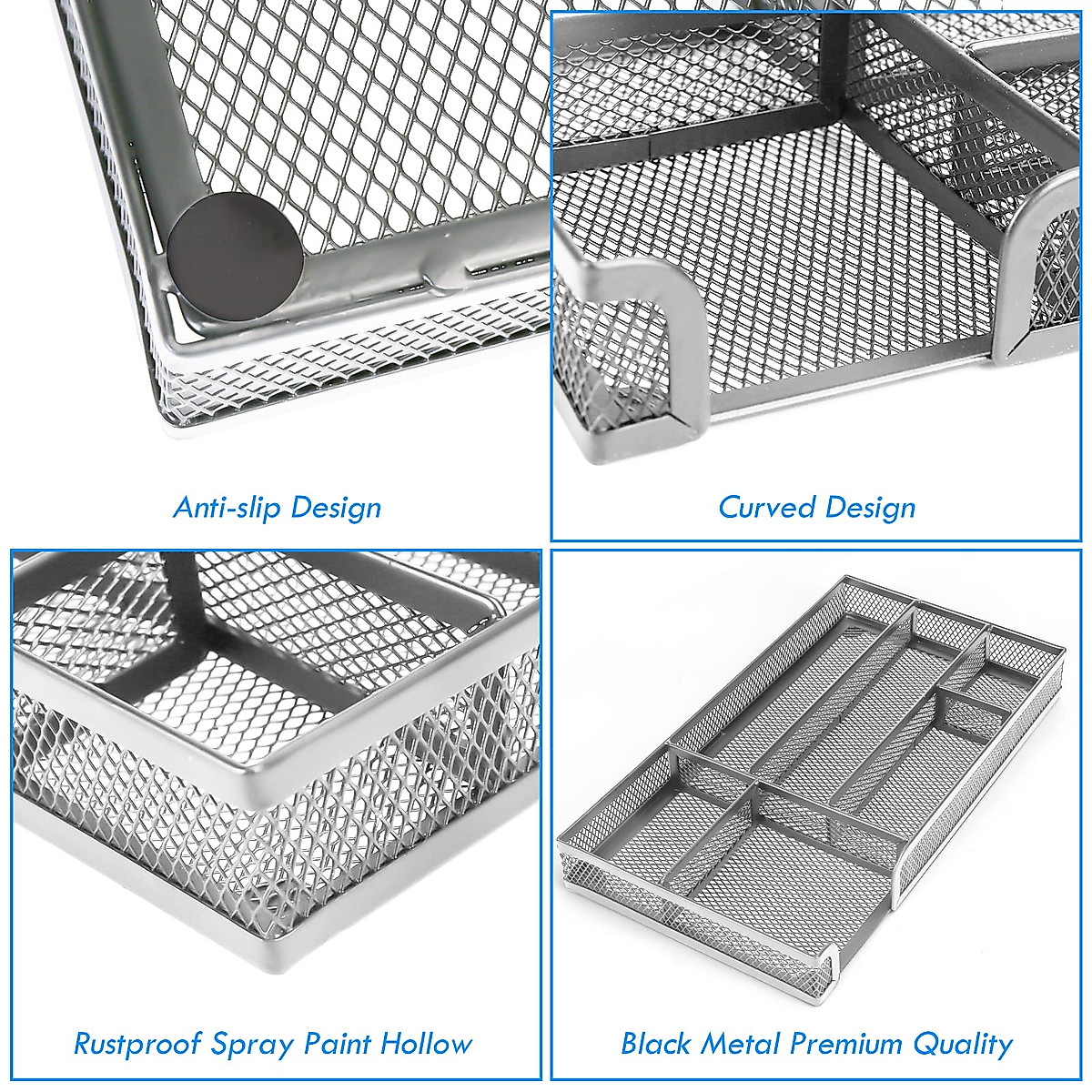 Anti-slip Design

Curved Design

Rustproof Spray Paint Hollow

Black Metal Premium Quality