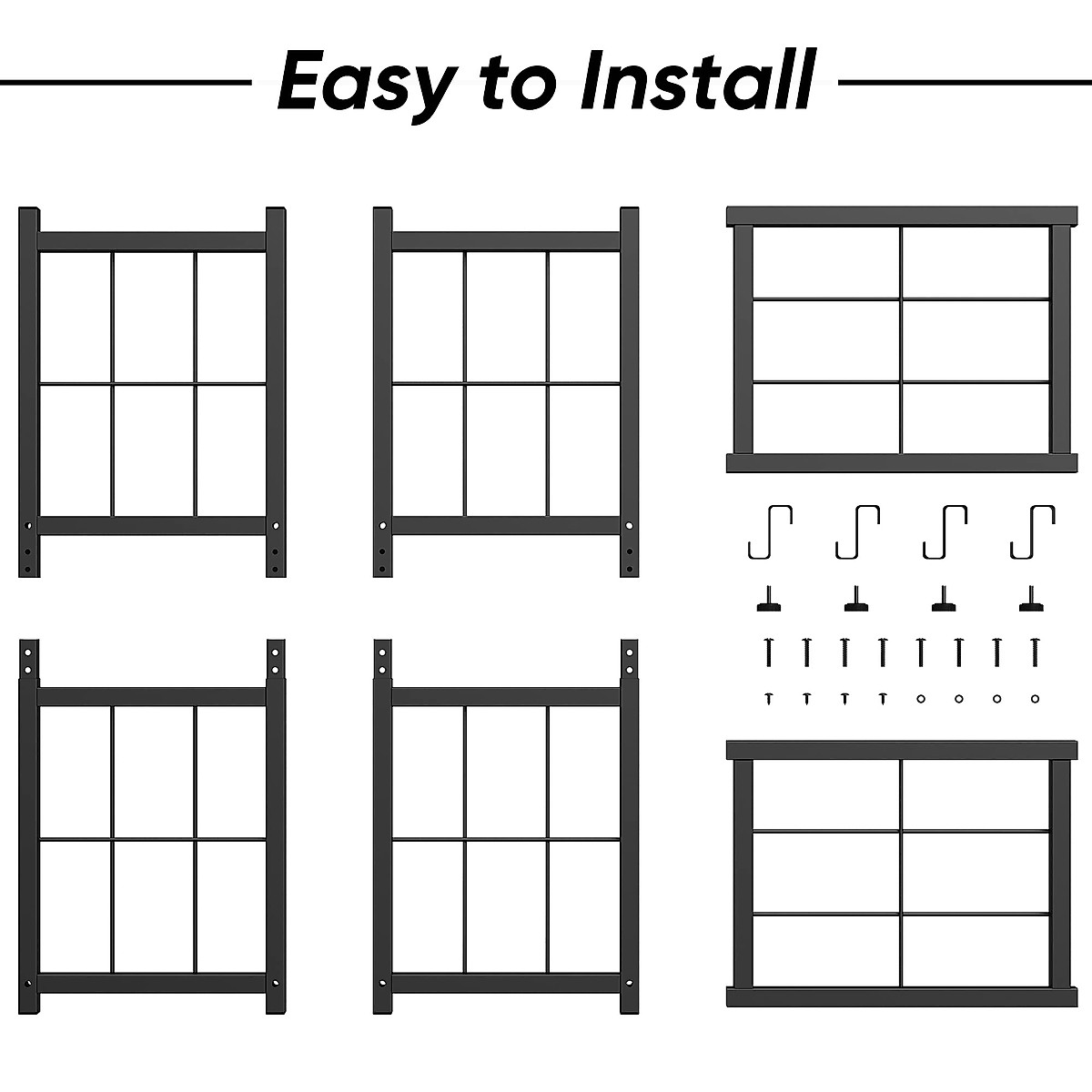 Easy to Install