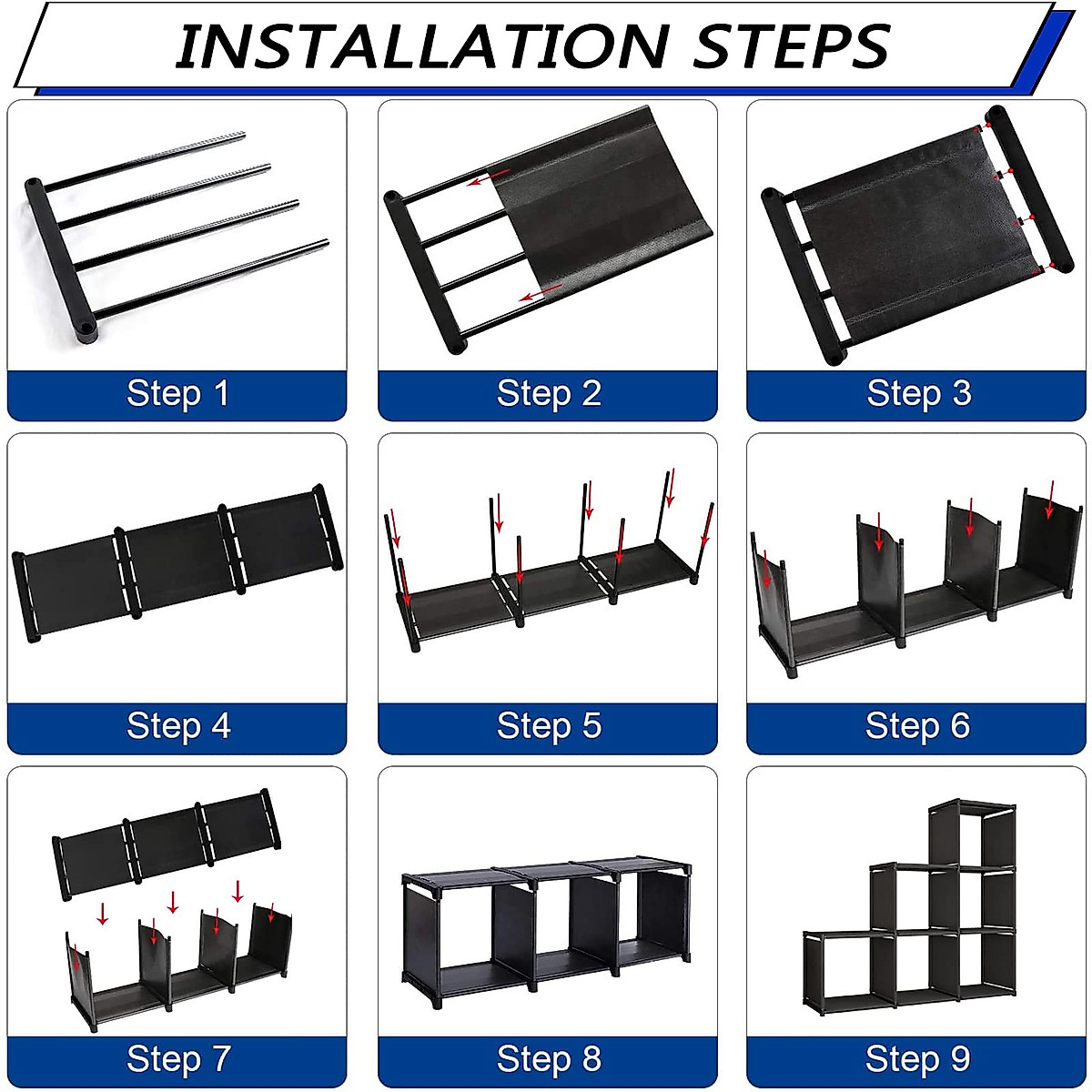 INSTALLATION STEPS

Step 1

Step 2

Step 3

Step 4

Step 5

Step 6

Step 7

Step 8

Step 9