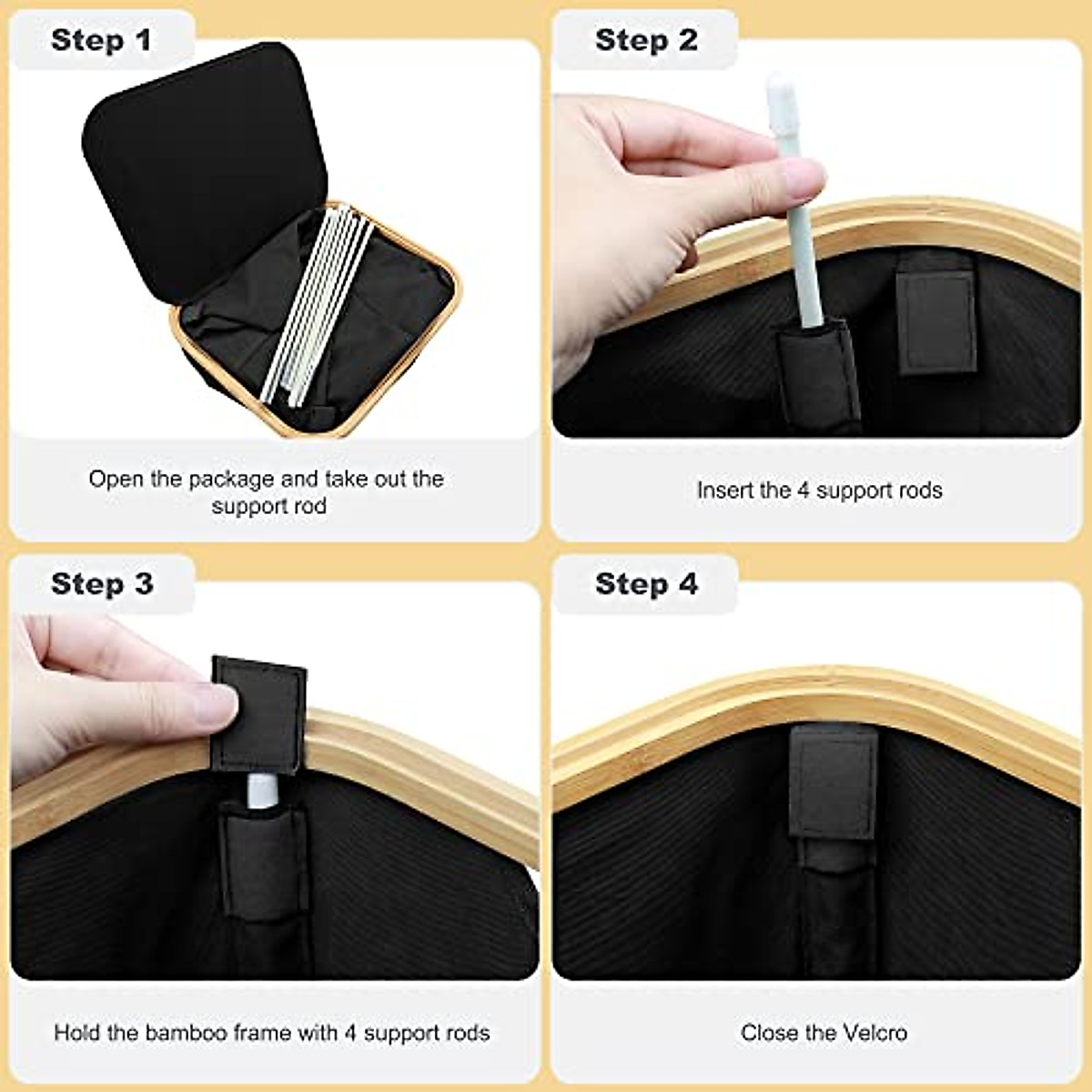 Step 1

Open the package and take out the support rod

Step 2

Insert the 4 support rods

Step 3

Hold the bamboo frame with 4 support rods

Step 4

Close the Velcro