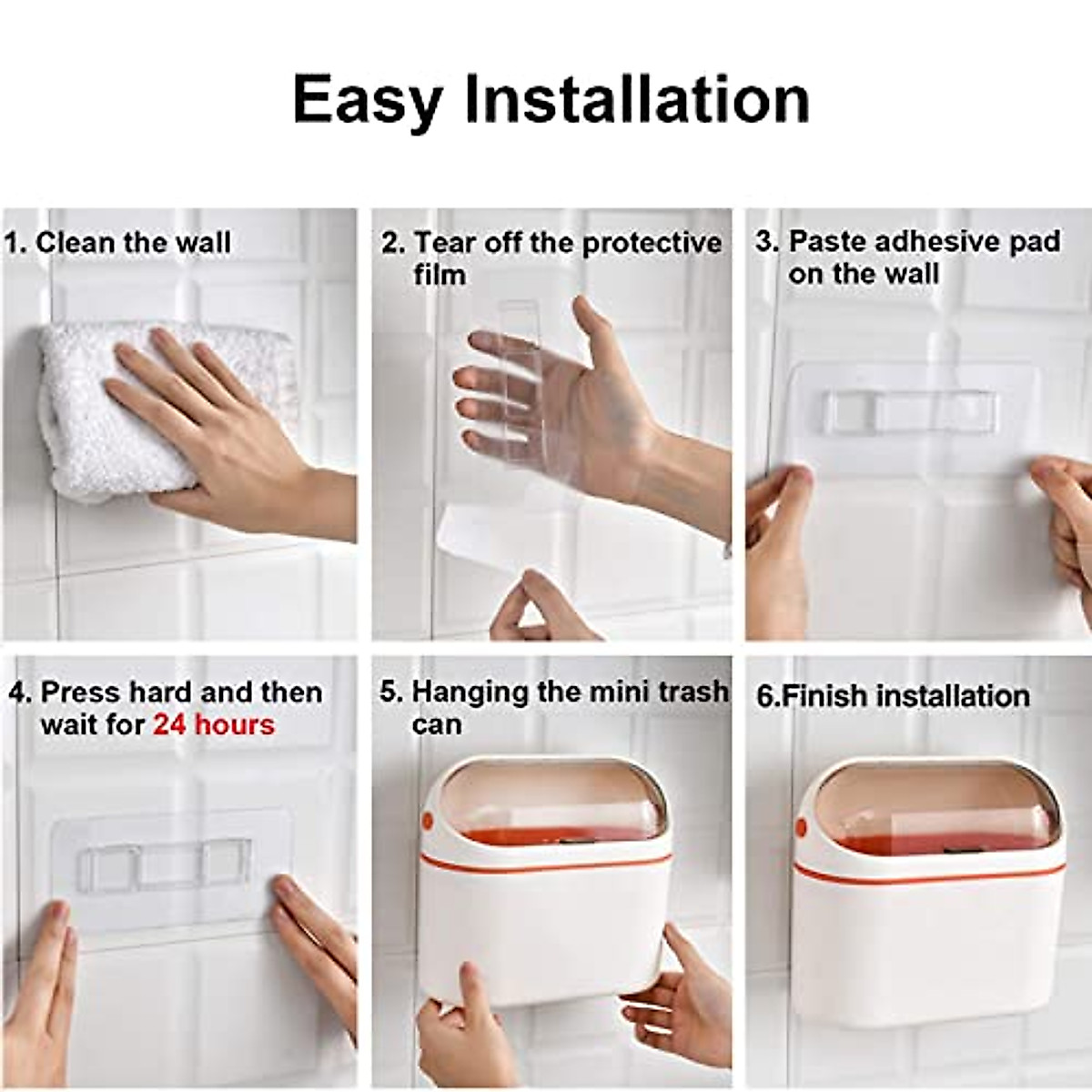 Easy Installation

1. Clean the wall

2. Tear off the protective film

3. Paste adhesive pad on the wall

4. Press hard and then wait for 24 hours

5. Hanging the mini trash can

6.Finish installation