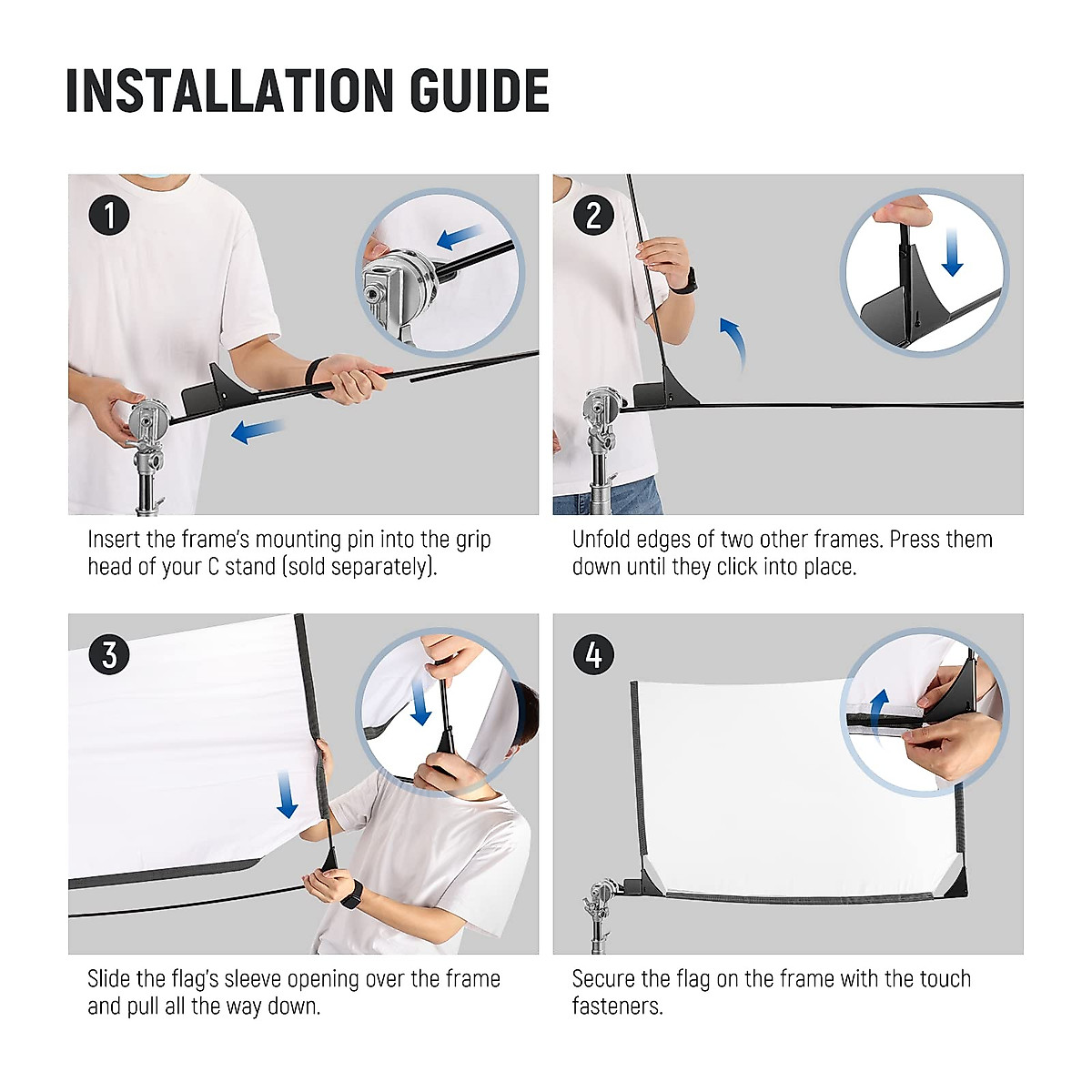 INSTALLATION GUIDE

1

Insert the frame's mounting pin into the grip head of your C stand (sold separately).

2

Unfold edges of two other frames. Press them down until they click into place.

3

Slide the flag's sleeve opening over the frame and pull all the way down.

4

Secure the flag on the frame with the touch fasteners.