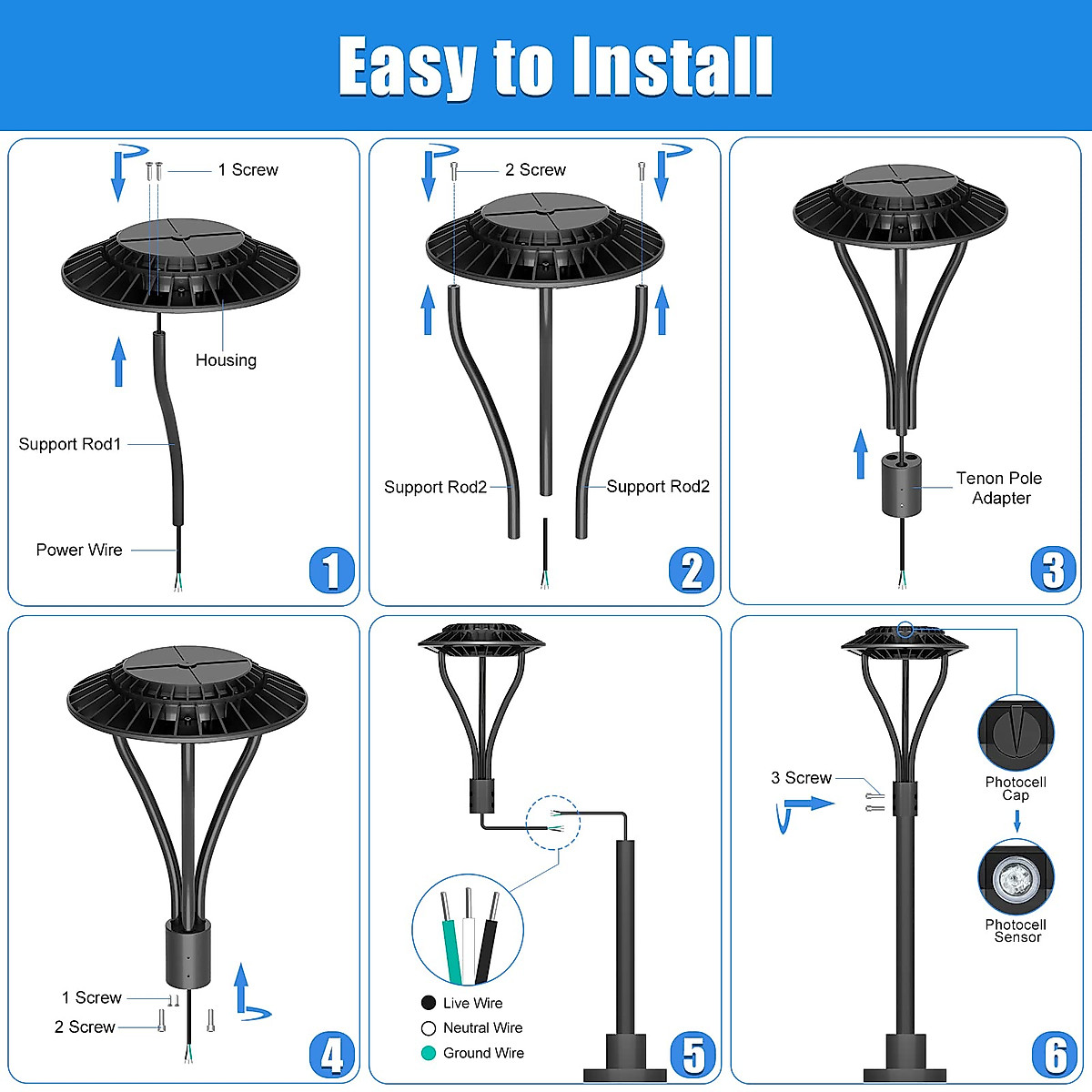 Easy to Install

1 Screw
Housing
Support Rod1
Power Wire
1

2 Screw
Support Rod2
Support Rod2
2

Tenon Pole Adapter
3

1 Screw
2 Screw
4

Live Wire
Neutral Wire
Ground Wire
5

3 Screw
Photocell Cap
Photocell Sensor
6