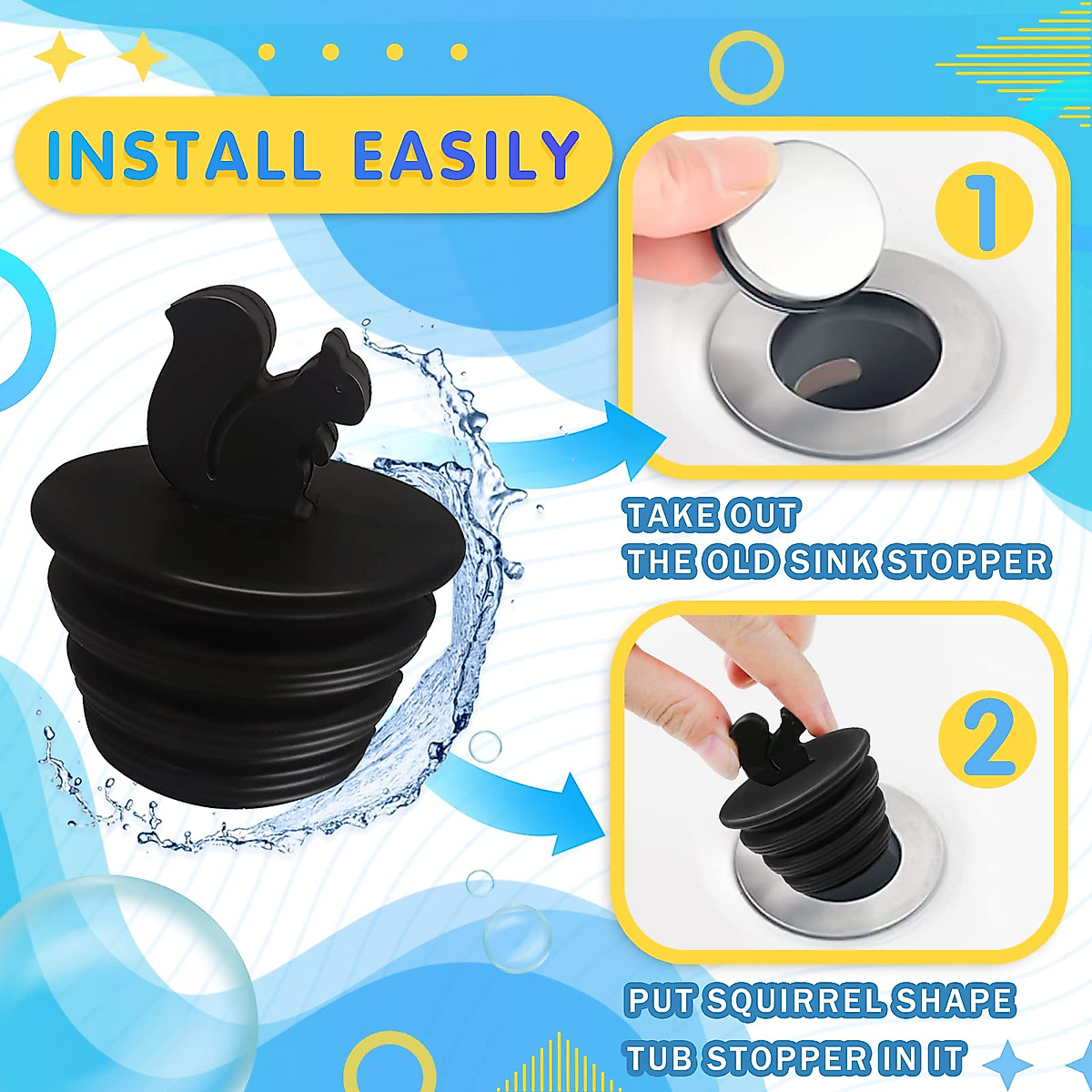 INSTALL EASILY

1

TAKE OUT
THE OLD SINK STOPPER

2

PUT SQUIRREL SHAPE
TUB STOPPER IN IT