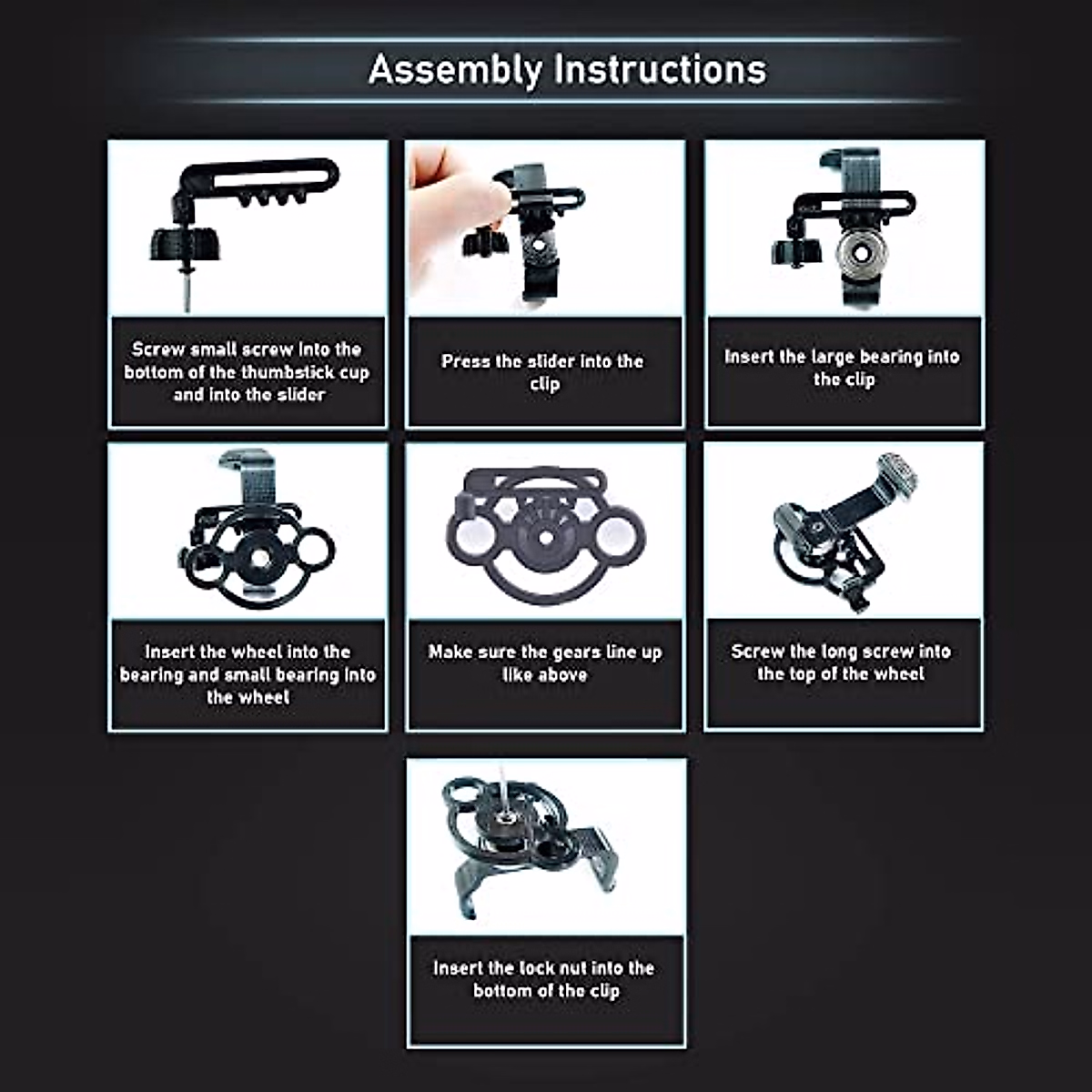 Assembly Instructions

Screw small screw into the bottom of the thumbstick cup and into the slider

Press the slider into the clip

Insert the large bearing into the clip

Insert the wheel into the bearing and small bearing into the wheel

Make sure the gears line up like above

Screw the long screw into the top of the wheel

Insert the lock nut into the bottom of the clip