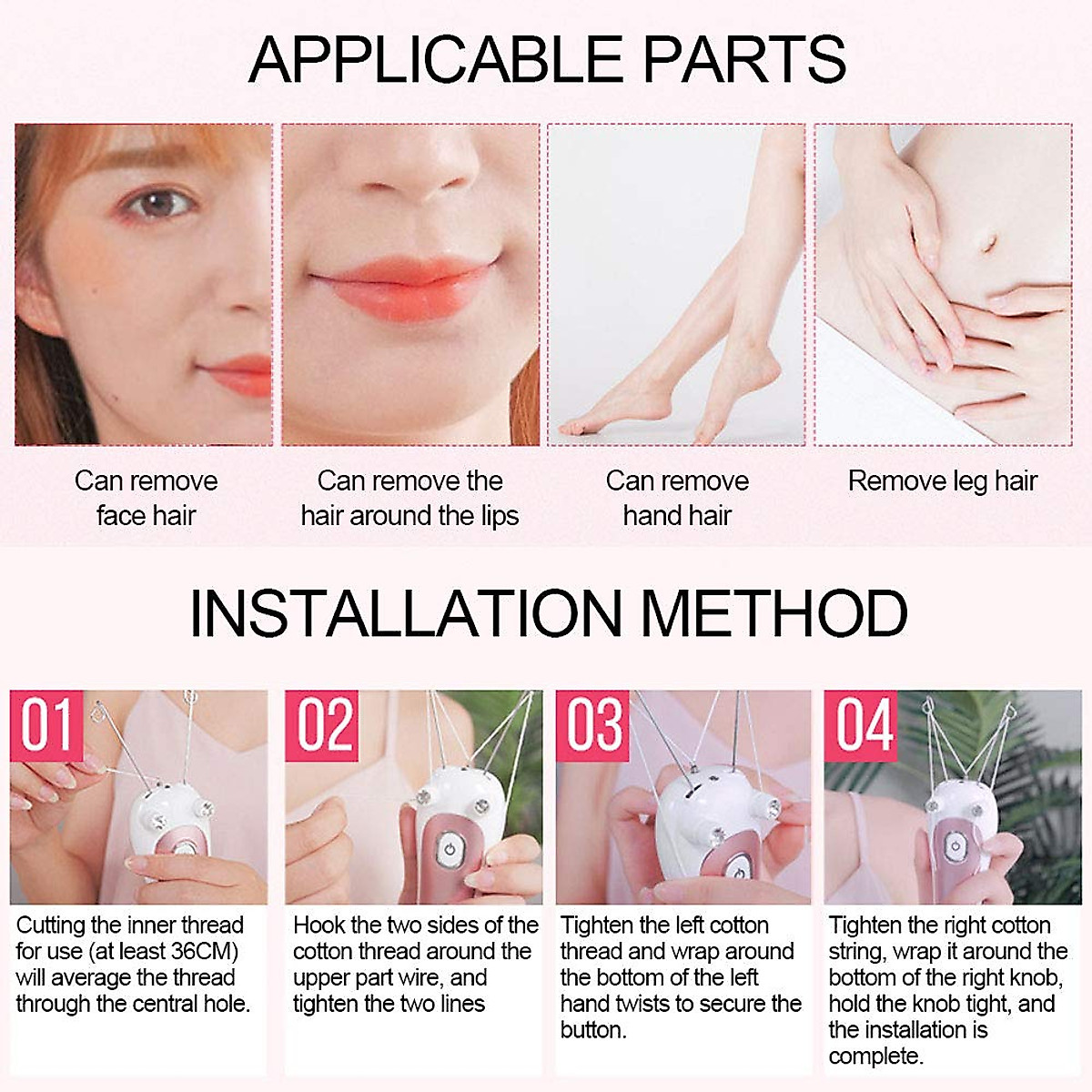 APPLICABLE PARTS

Can remove face hair

Can remove the hair around the lips

Can remove hand hair

Remove leg hair

INSTALLATION METHOD

01

Cutting the inner thread for use (at least 36CM) will average the thread through the central hole.

02

Hook the two sides of the cotton thread around the upper part wire, and tighten the two lines

03

Tighten the left cotton thread and wrap around the bottom of the left hand twists to secure the button.

04

Tighten the right cotton string, wrap it around the bottom of the right knob, hold the knob tight, and the installation is complete.