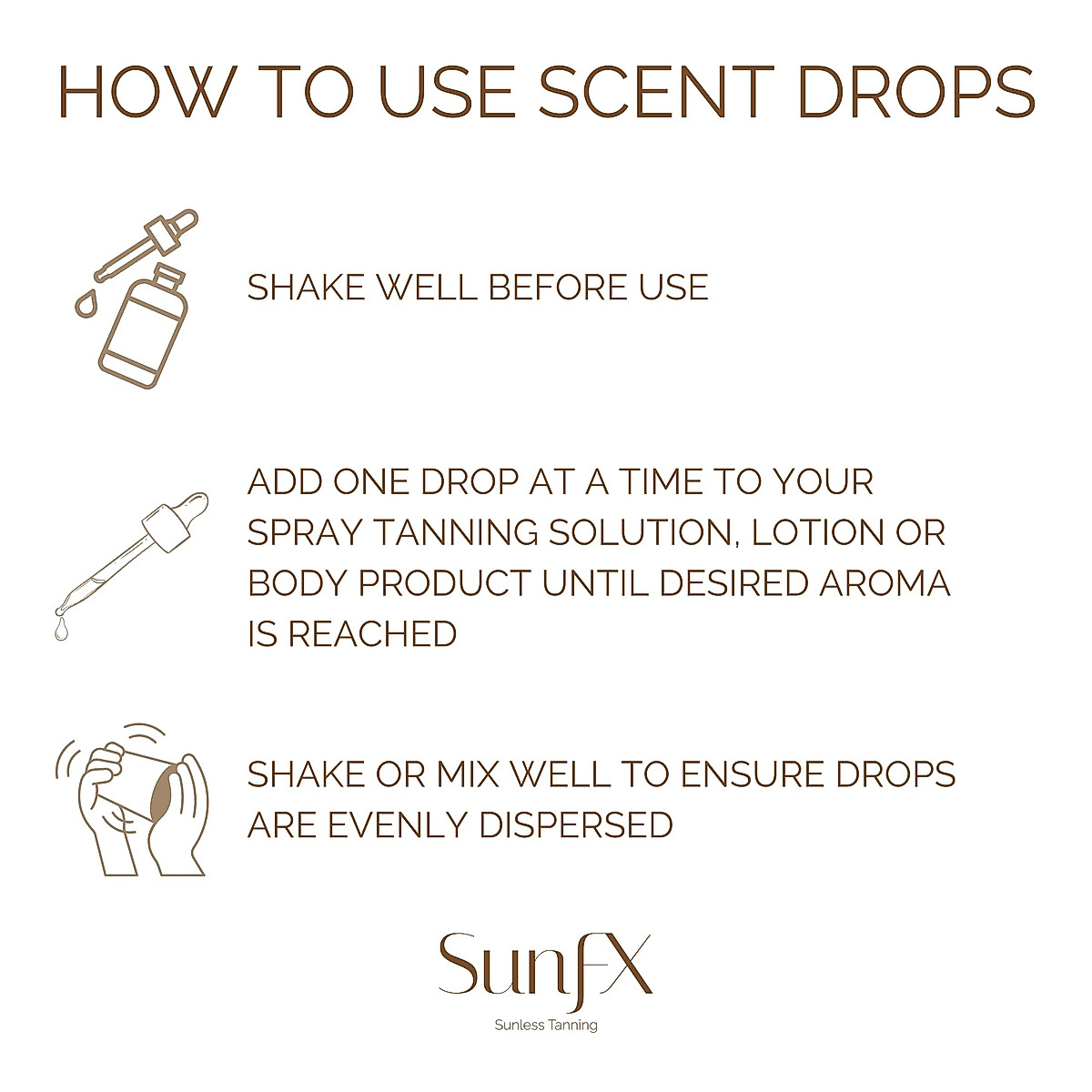 HOW TO USE SCENT DROPS

SHAKE WELL BEFORE USE

ADD ONE DROP AT A TIME TO YOUR SPRAY TANNING SOLUTION, LOTION OR BODY PRODUCT UNTIL DESIRED AROMA IS REACHED

SHAKE OR MIX WELL TO ENSURE DROPS ARE EVENLY DISPERSED

SunFX
Sunless Tanning