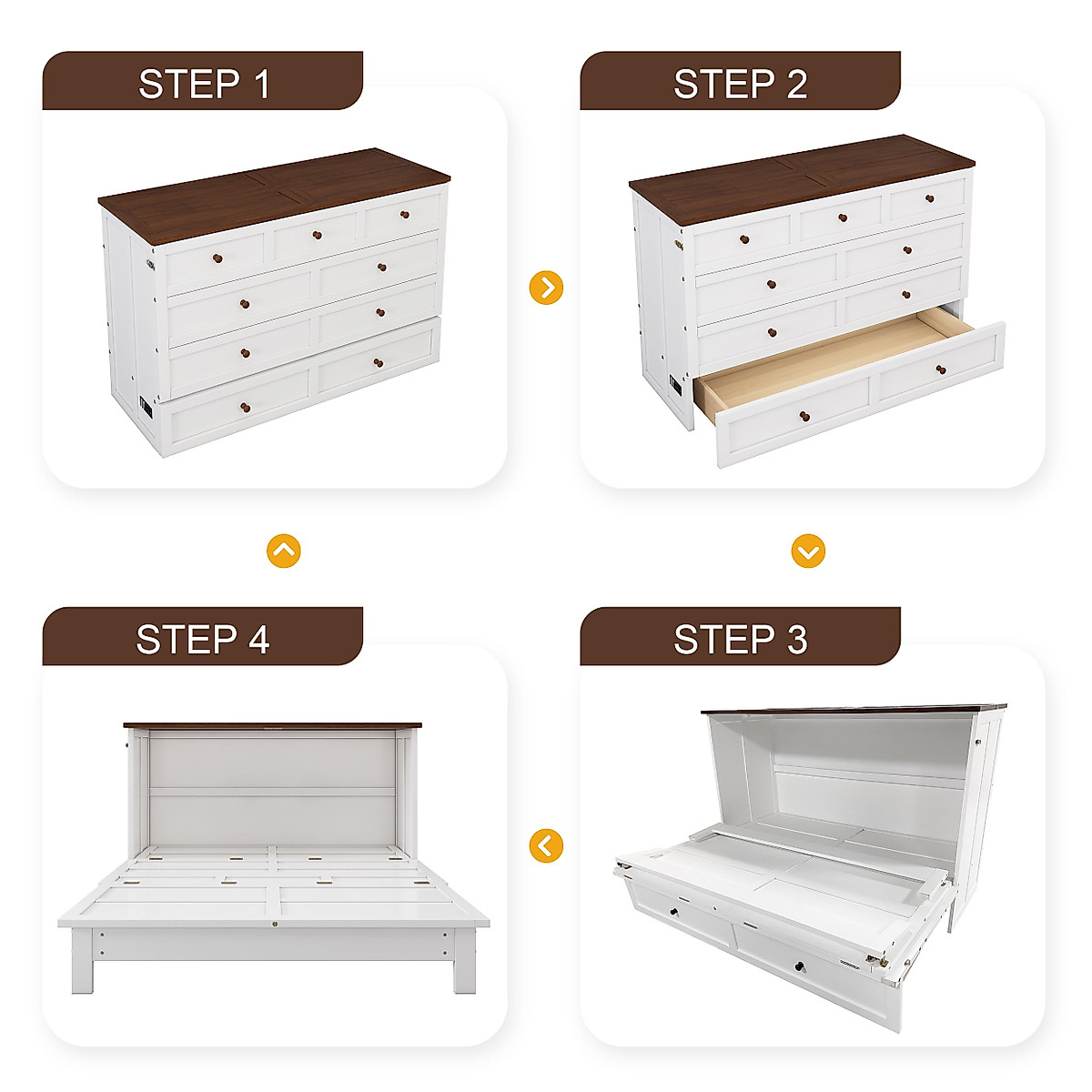 STEP 1

STEP 2

STEP 4

STEP 3