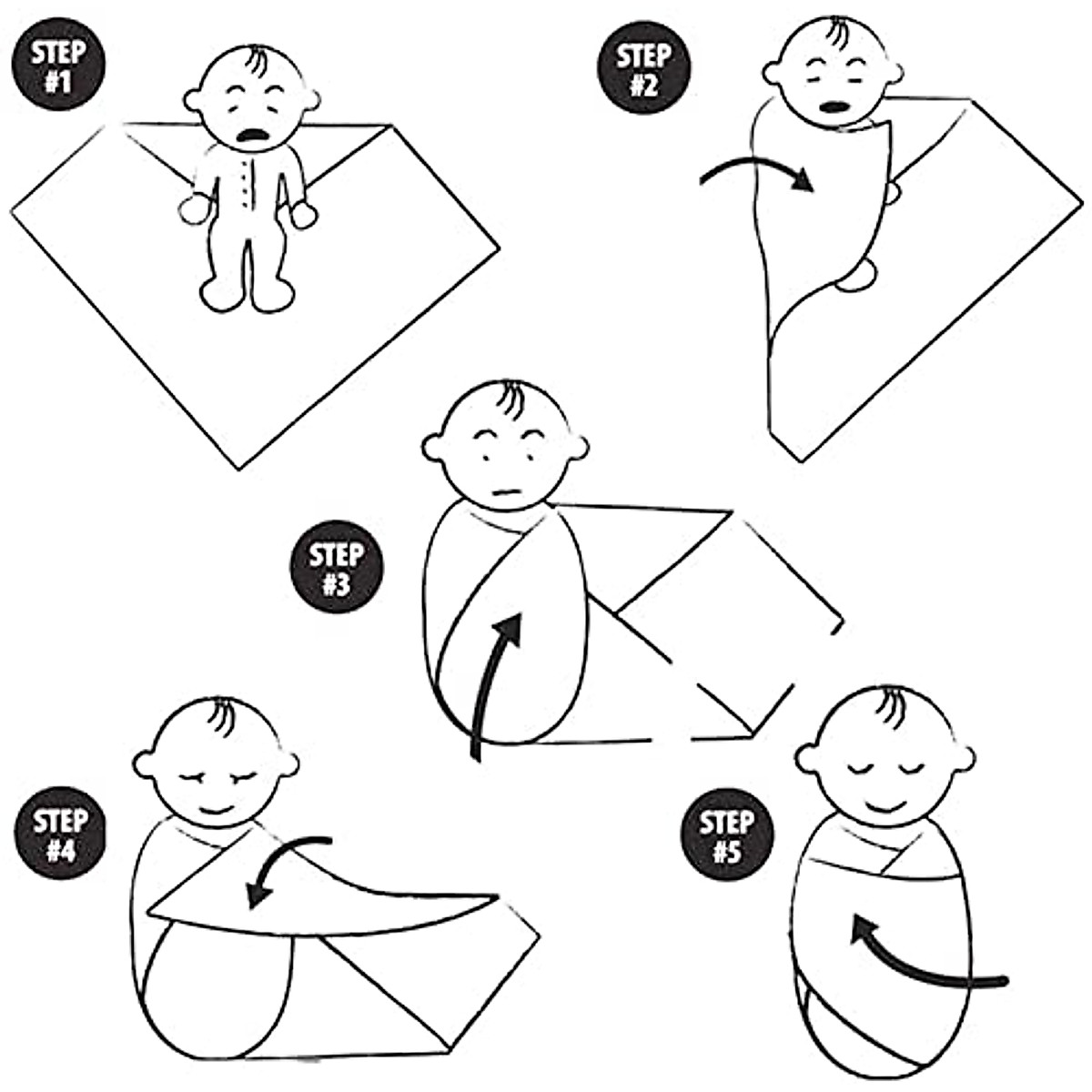 STEP #1

STEP #2

STEP #3

STEP #4

STEP #5