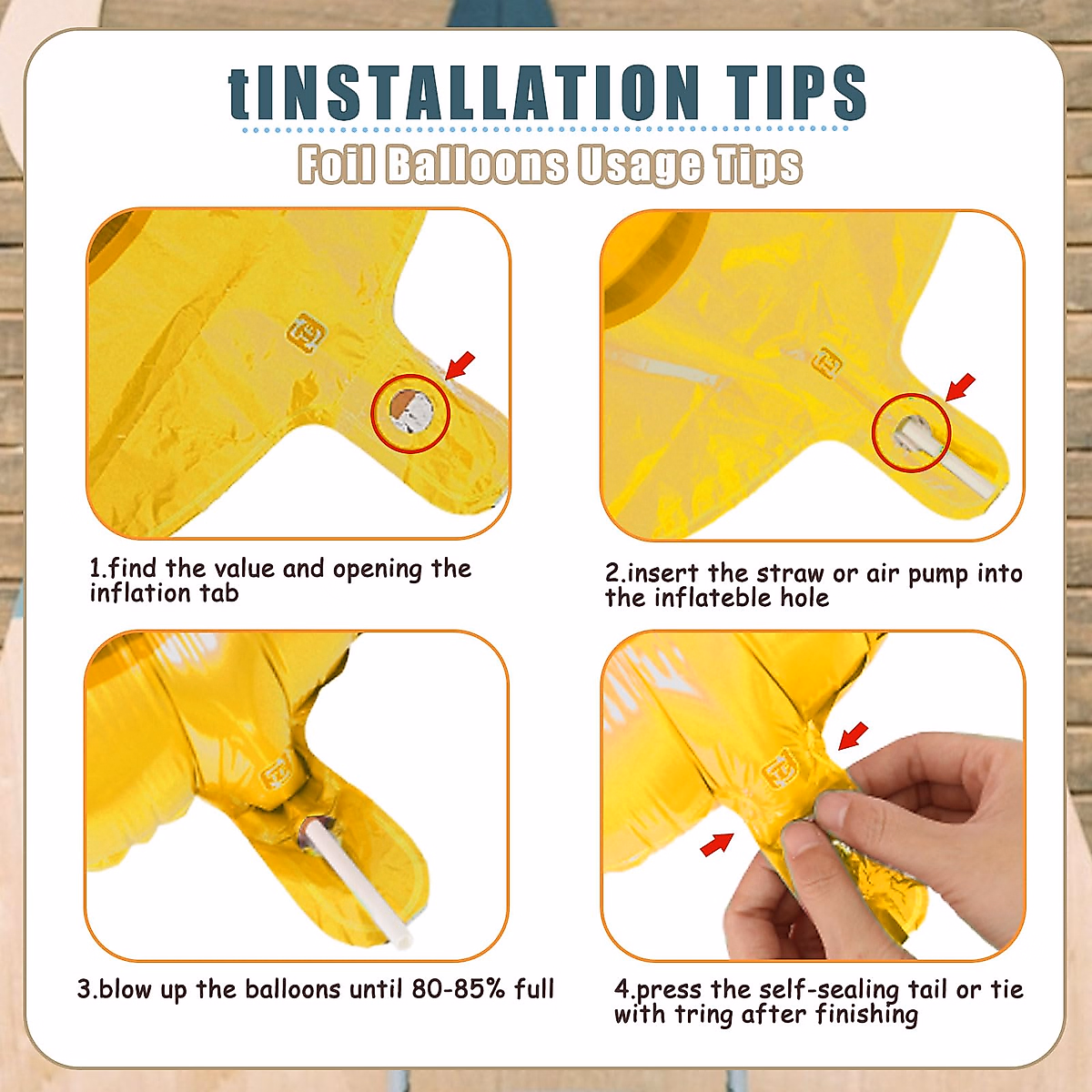 tINSTALLATION TIPS

Foil Balloons Usage Tips

1.find the value and opening the inflation tab

2.insert the straw or air pump into the inflateble hole

3.blow up the balloons until 80-85% full

4.press the self-sealing tail or tie with tring after finishing