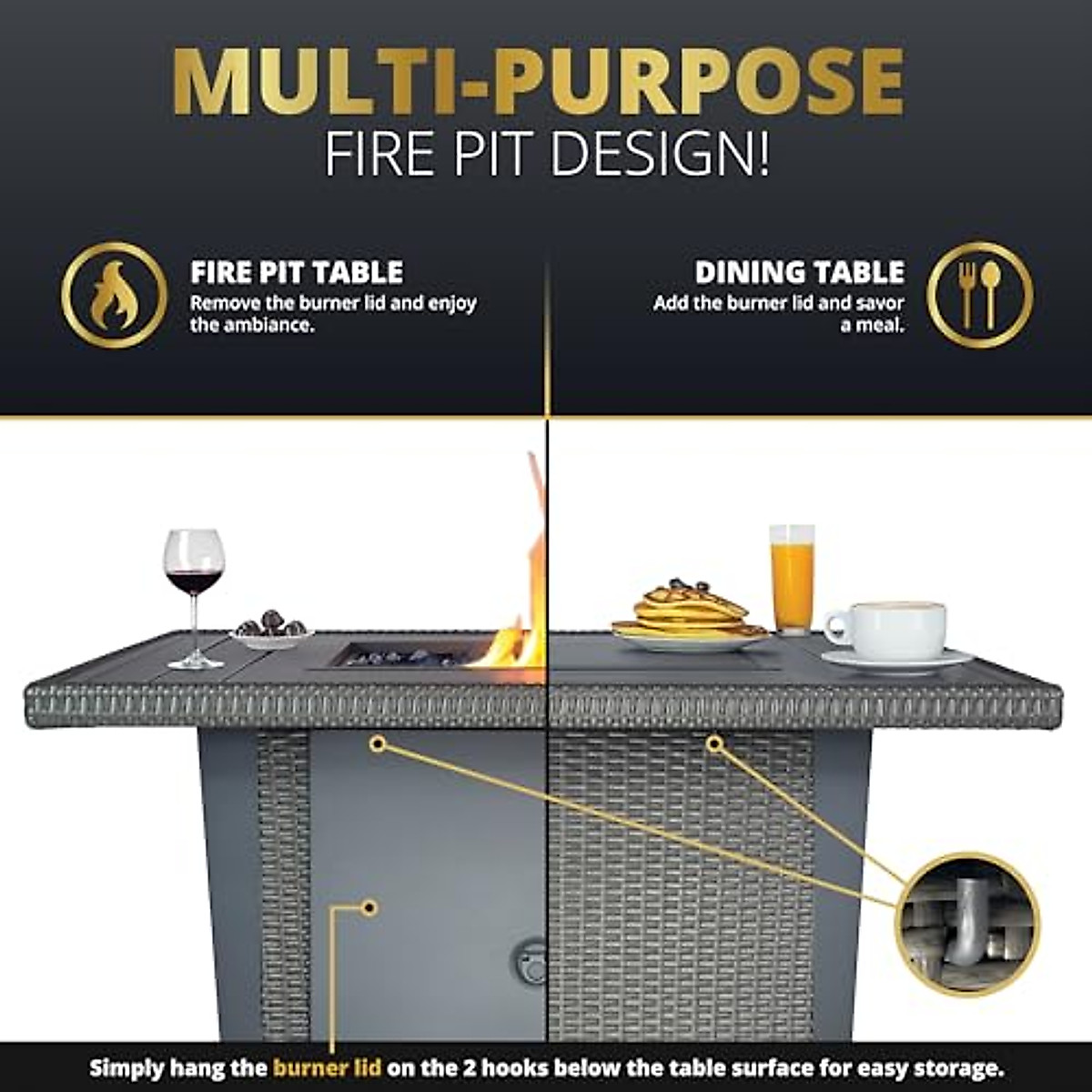 MULTI-PURPOSE
FIRE PIT DESIGN!

FIRE PIT TABLE
Remove the burner lid and enjoy the ambiance.

DINING TABLE
Add the burner lid and savor a meal.

Simply hang the burner lid on the 2 hooks below the table surface for easy storage.