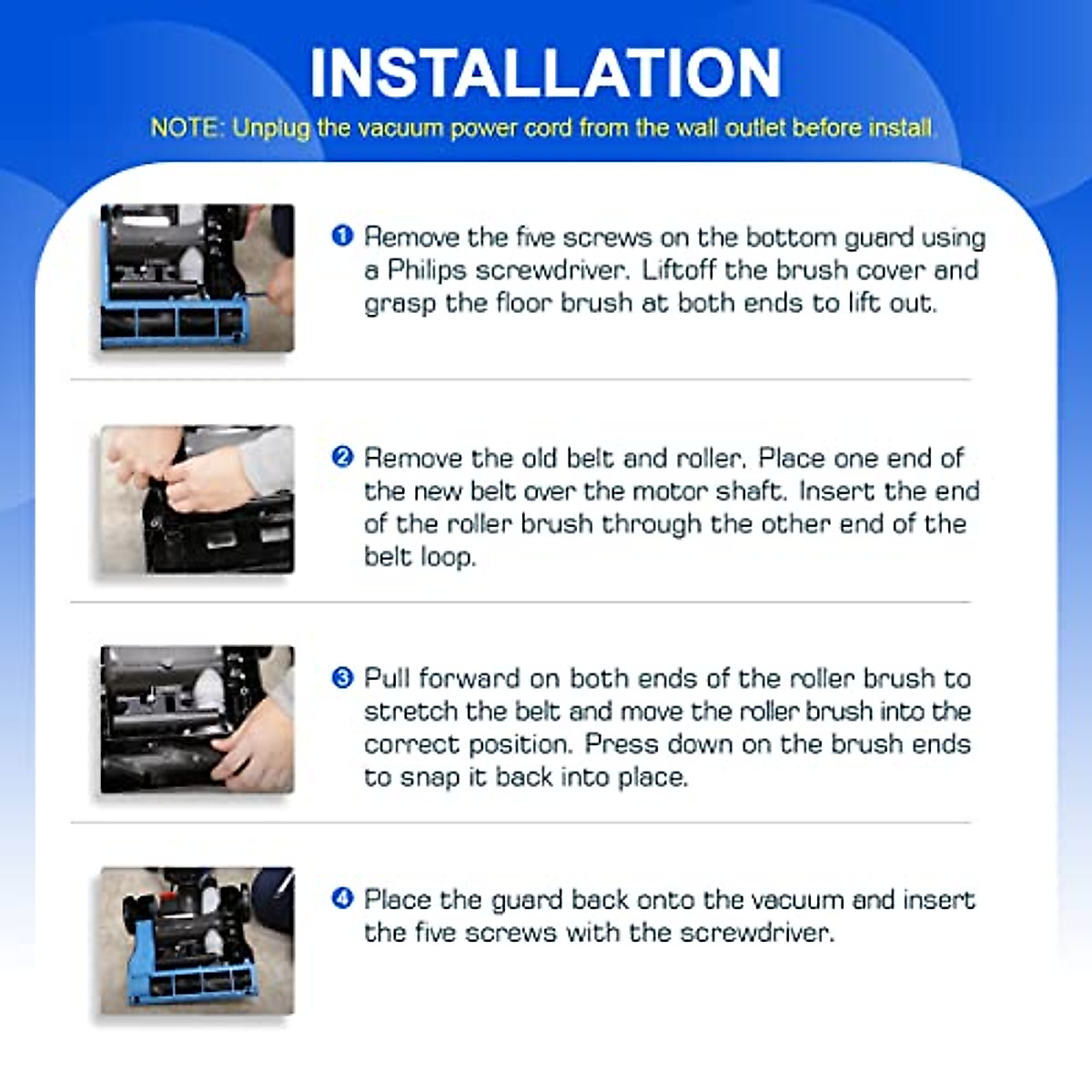 INSTALLATION

NOTE: Unplug the vacuum power cord from the wall outlet before install.

❶ Remove the five screws on the bottom guard using a Philips screwdriver. Liftoff the brush cover and grasp the floor brush at both ends to lift out.

❷ Remove the old belt and roller. Place one end of the new belt over the motor shaft. Insert the end of the roller brush through the other end of the belt loop.

❸ Pull forward on both ends of the roller brush to stretch the belt and move the roller brush into the correct position. Press down on the brush ends to snap it back into place.

❹ Place the guard back onto the vacuum and insert the five screws with the screwdriver.