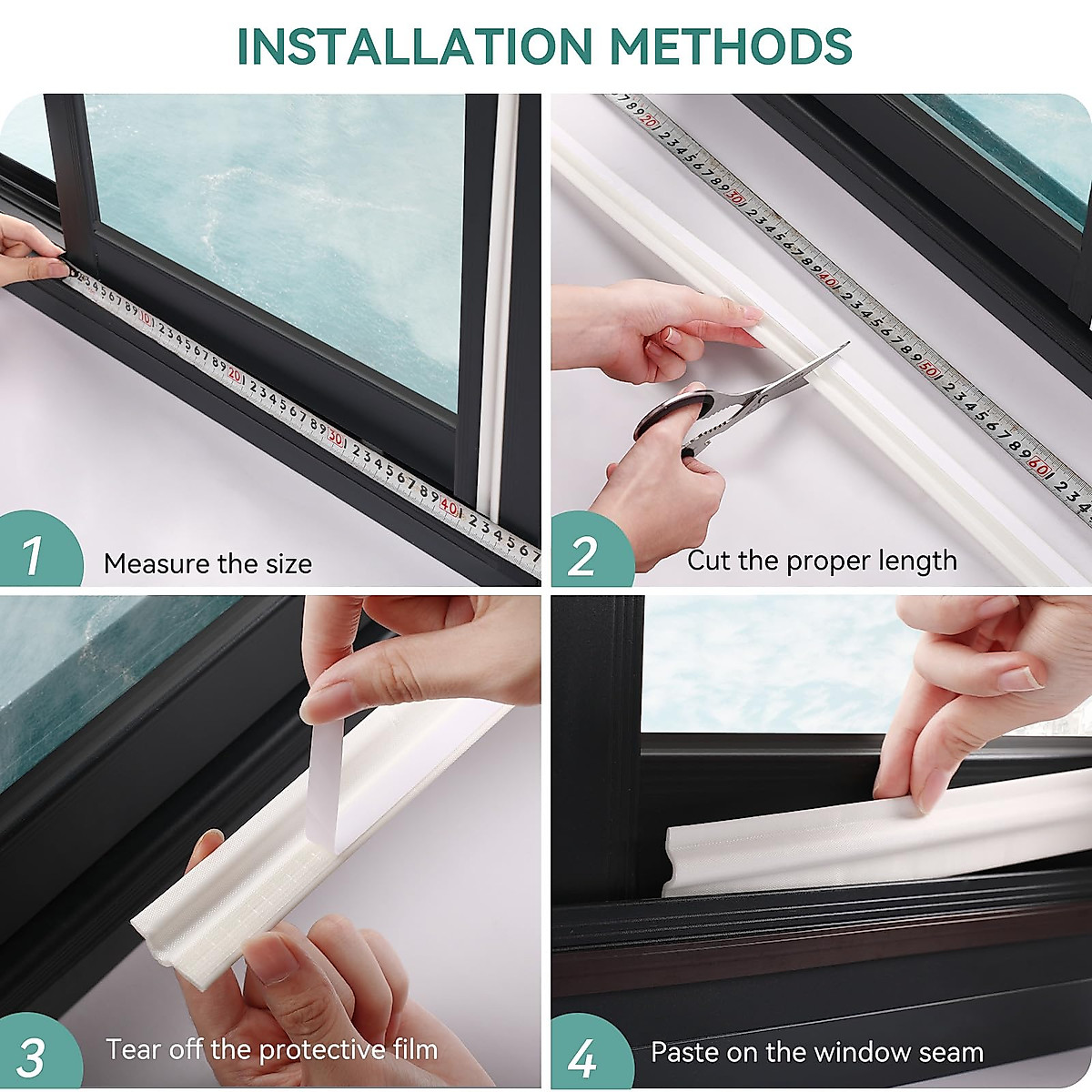 INSTALLATION METHODS

1 Measure the size

2 Cut the proper length

3 Tear off the protective film

4 Paste on the window seam