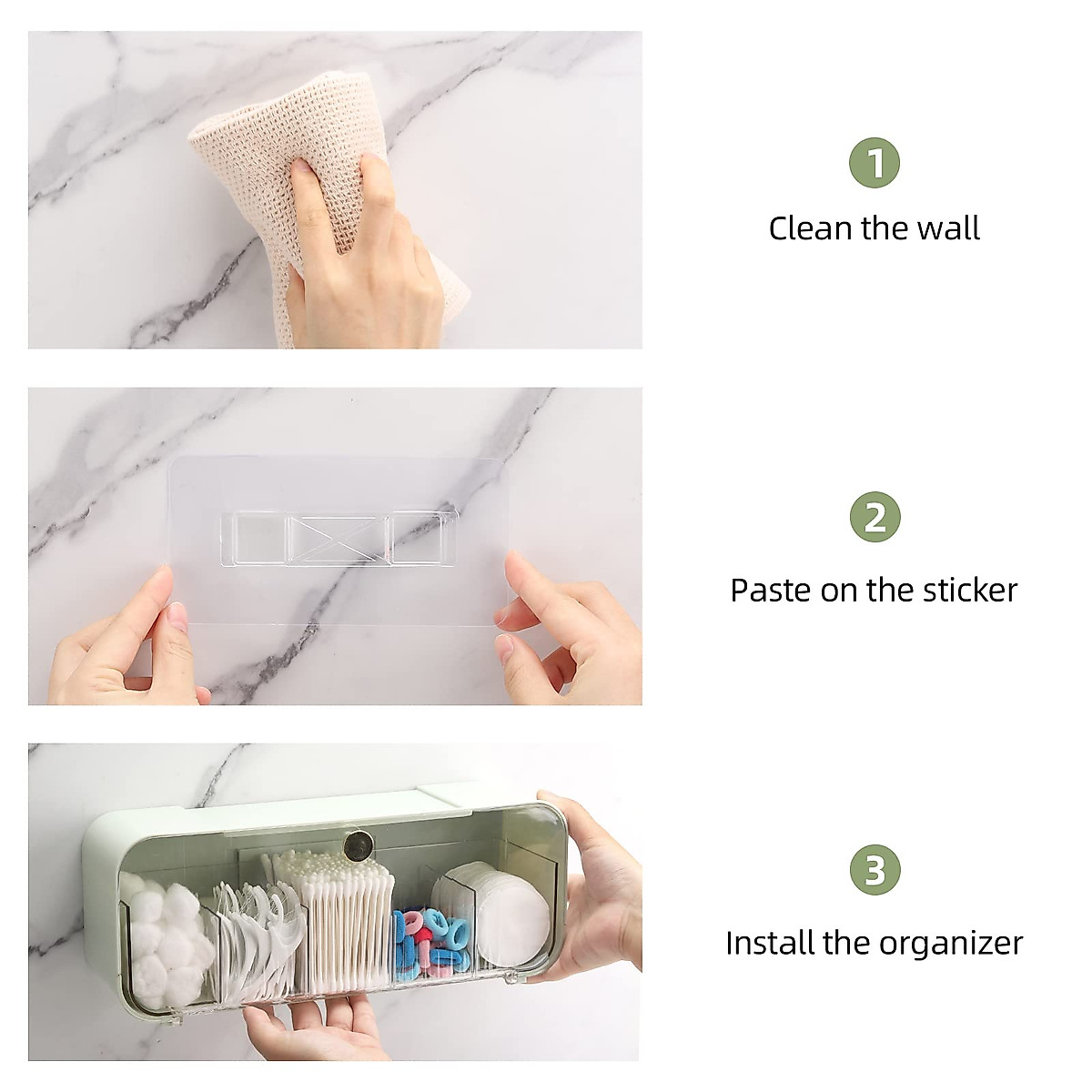 1
Clean the wall

2
Paste on the sticker

3
Install the organizer