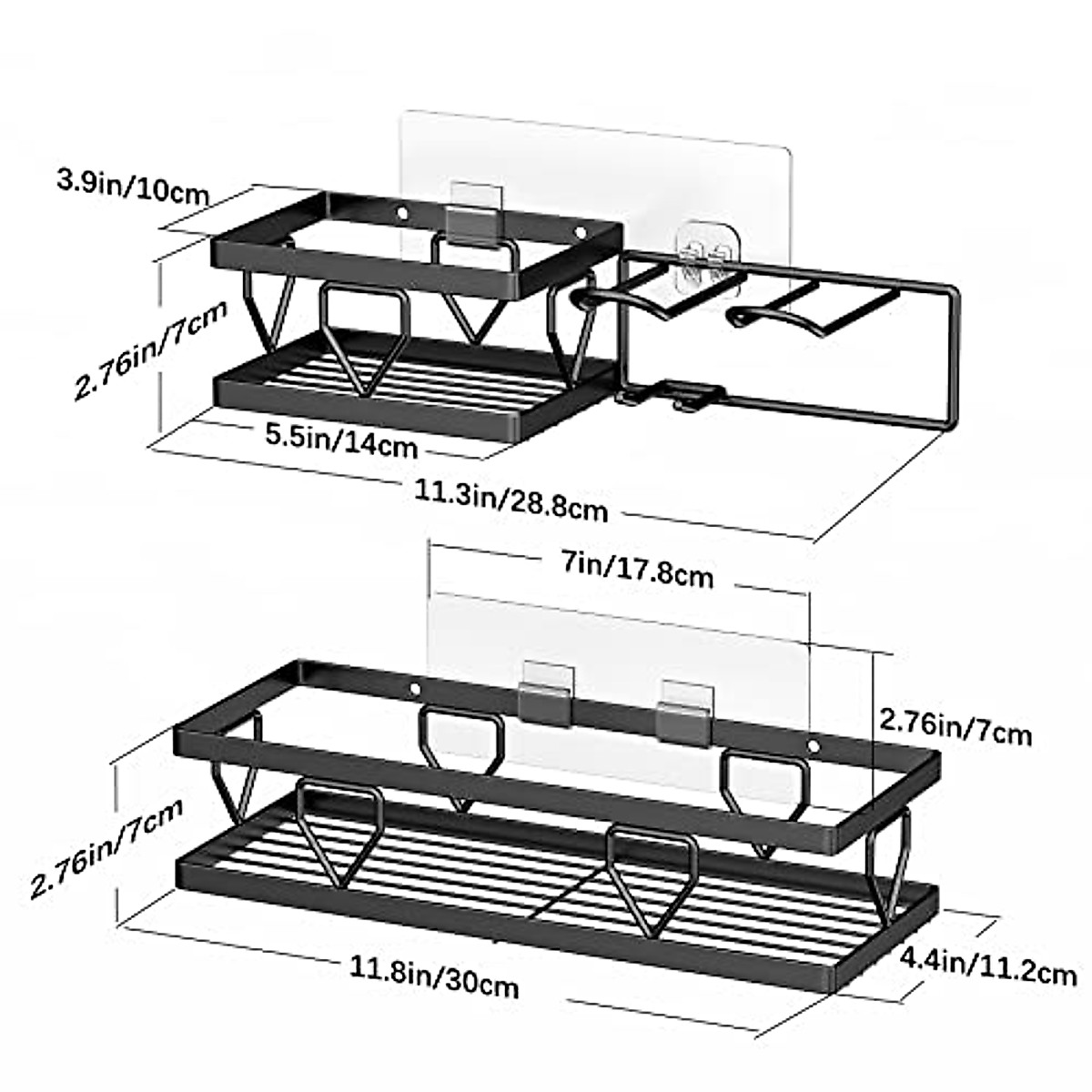 3.9in/10cm
2.76in/7cm
5.5in/14cm
11.3in/28.8cm
7in/17.8cm
2.76in/7cm
2.76in/7cm
11.8in/30cm
4.4in/11.2cm