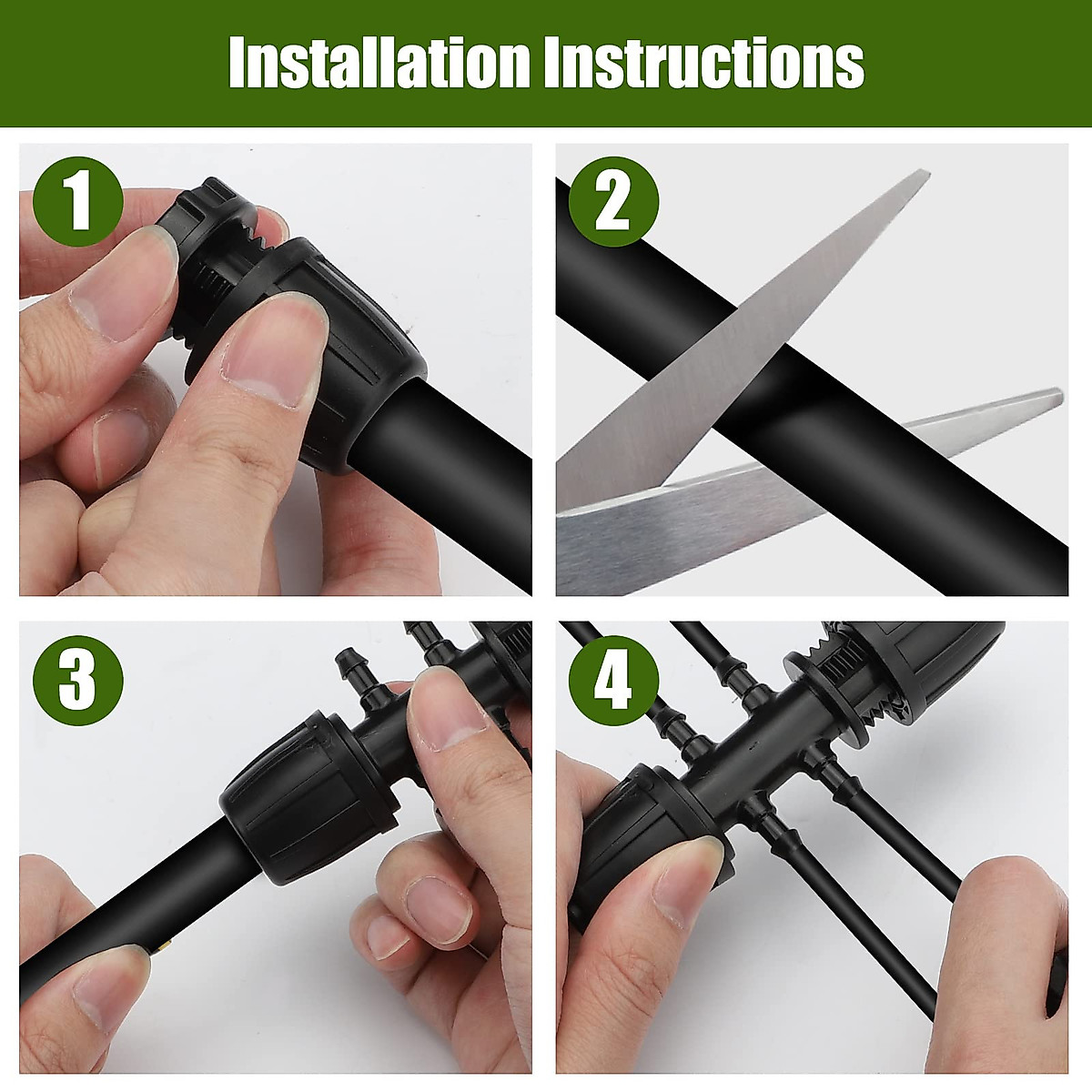 Installation Instructions

1

2

3

4