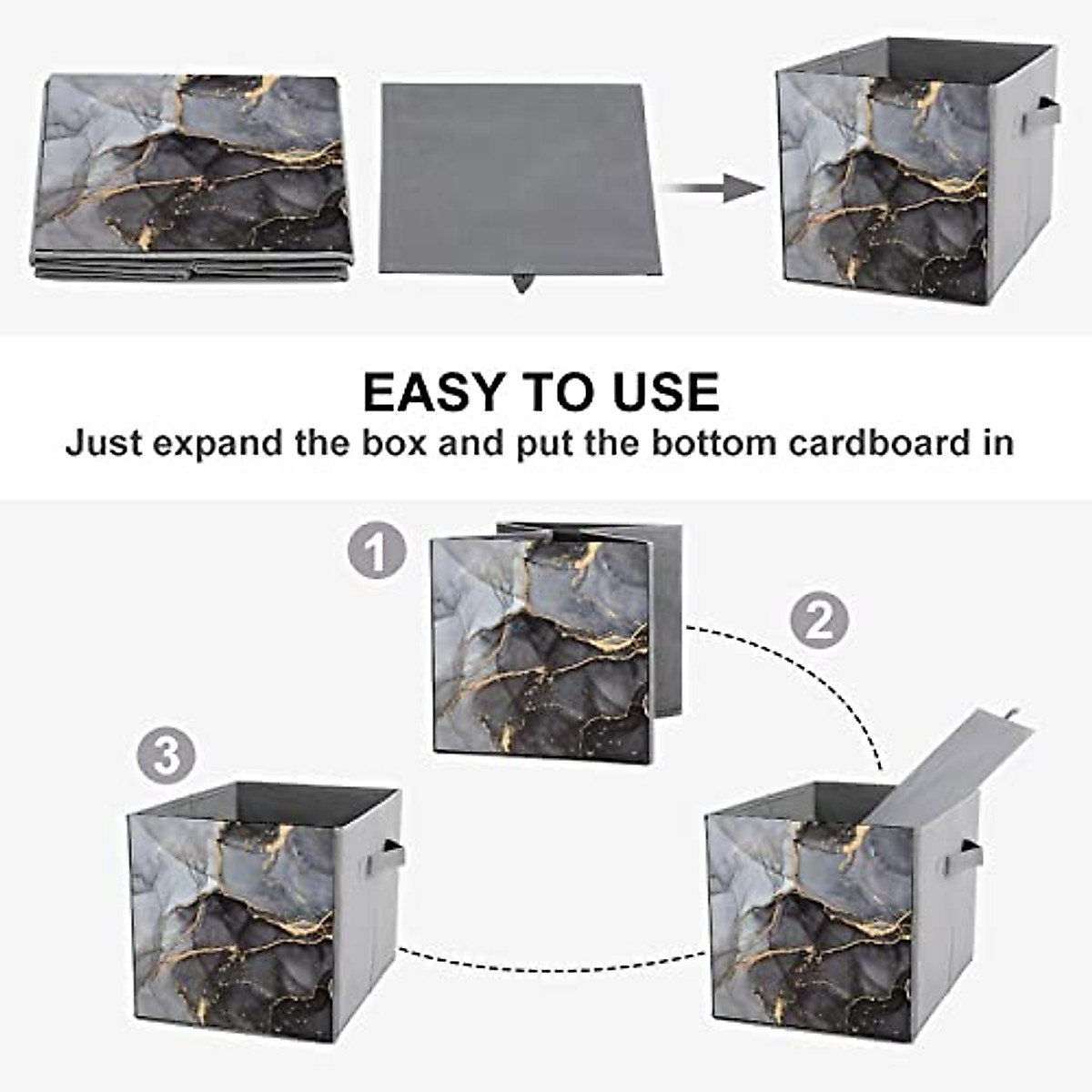 EASY TO USE
Just expand the box and put the bottom cardboard in

1

2

3