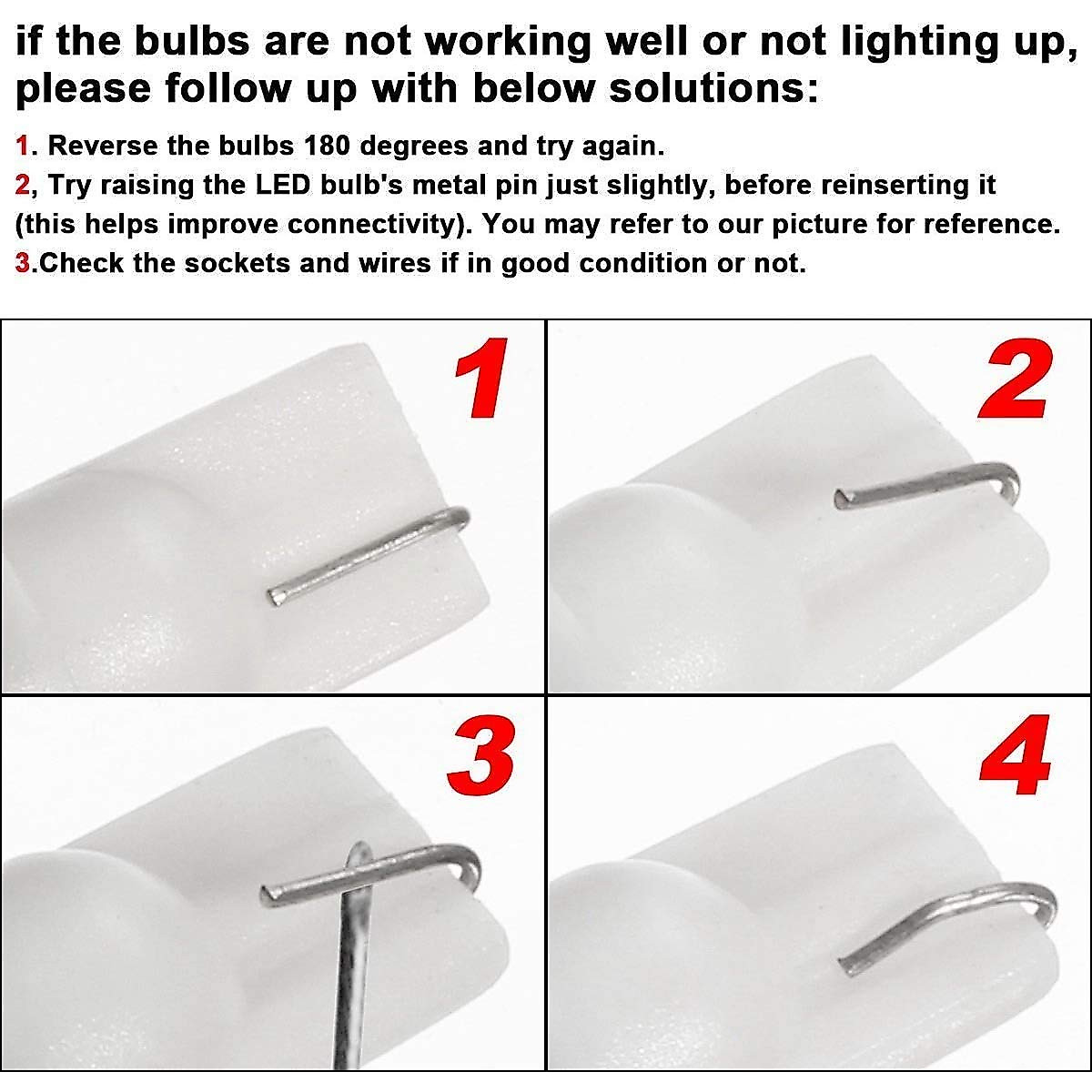 if the bulbs are not working well or not lighting up, please follow up with below solutions:

1. Reverse the bulbs 180 degrees and try again.

2, Try raising the LED bulb's metal pin just slightly, before reinserting it (this helps improve connectivity). You may refer to our picture for reference.

3.Check the sockets and wires if in good condition or not.

1

2

3

4