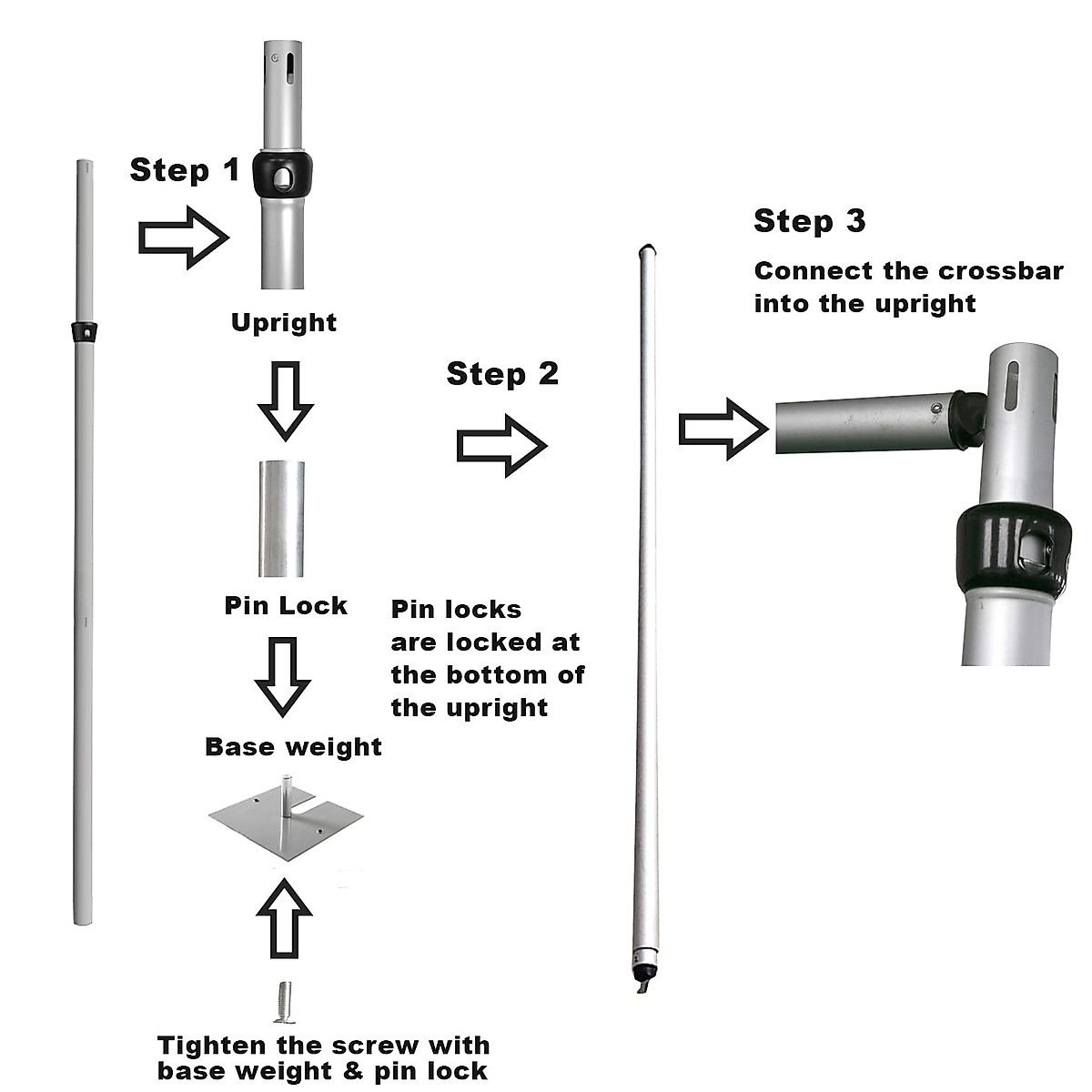 Step 1

Upright

Pin Lock

Pin locks are locked at the bottom of the upright

Base weight

Tighten the screw with base weight & pin lock

Step 2

Step 3

Connect the crossbar into the upright